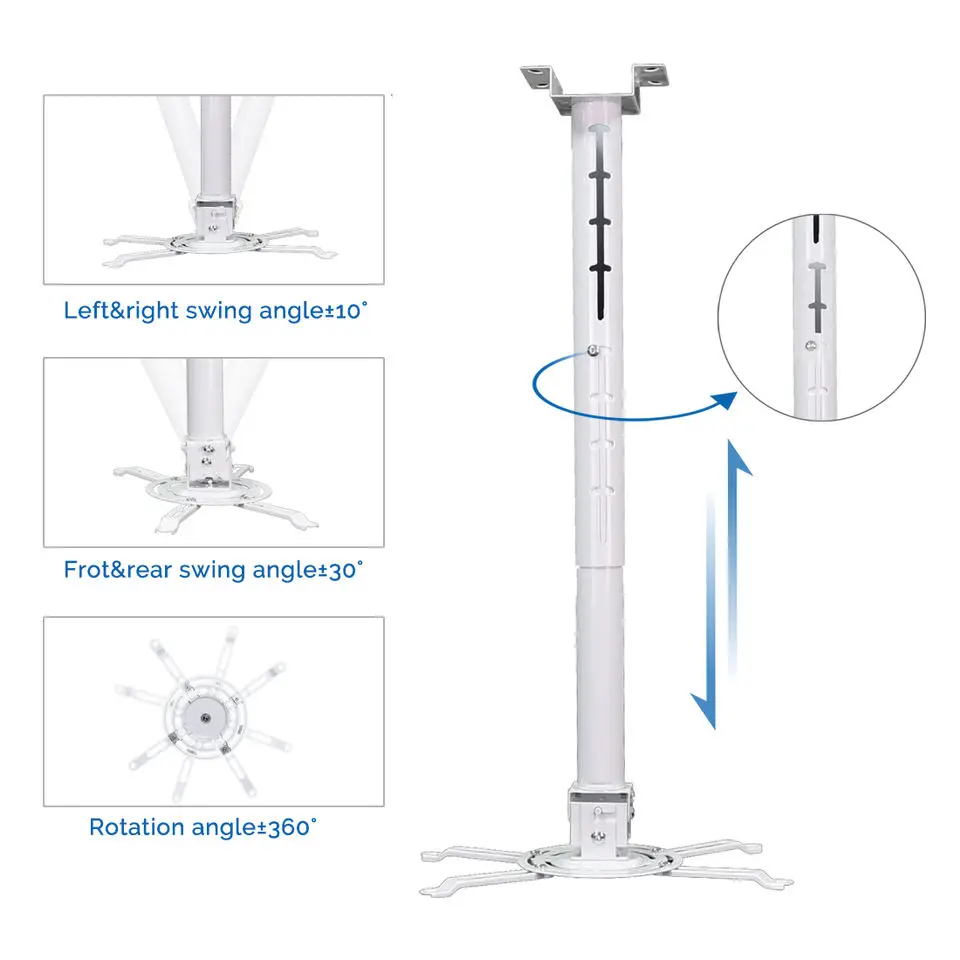 Left&right swing angle±10°

Frot&rear swing angle±30°

Rotation angle±360°