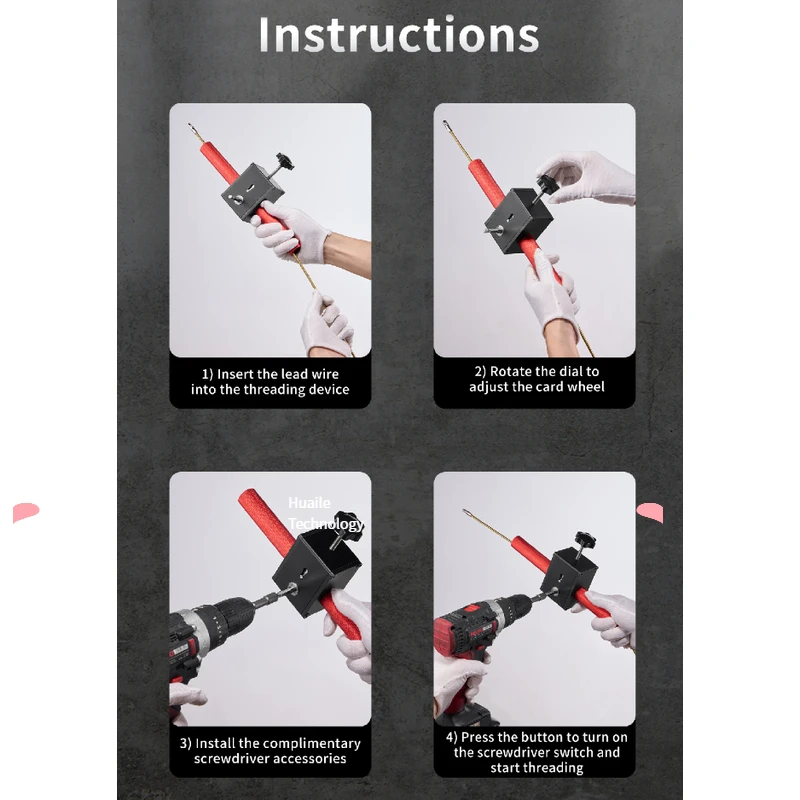 Instructions

1) Insert the lead wire into the threading device

2) Rotate the dial to adjust the card wheel

Huaile Technology

3) Install the complimentary screwdriver accessories

4) Press the button to turn on the screwdriver switch and start threading