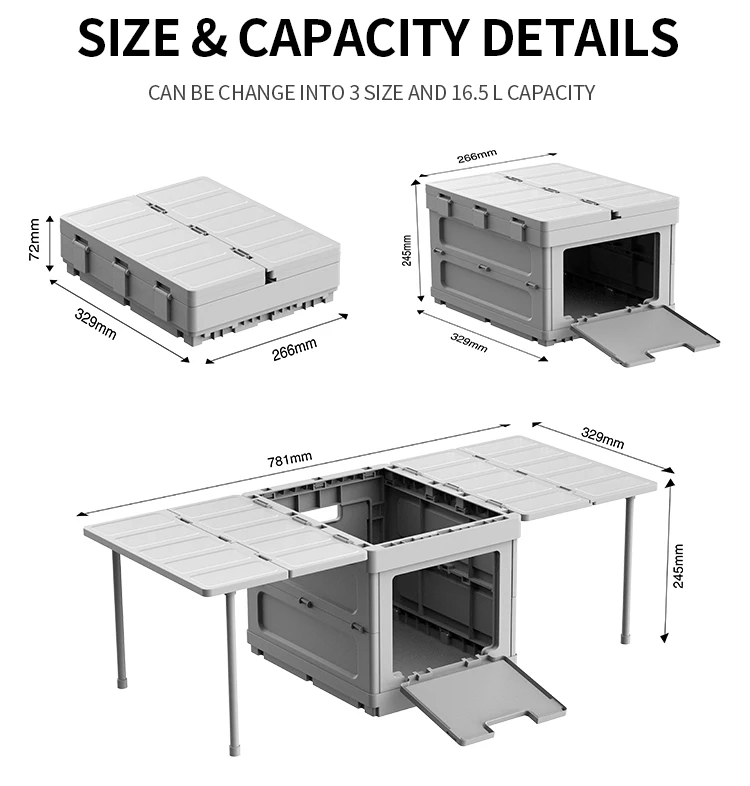 SIZE & CAPACITY DETAILS

CAN BE CHANGE INTO 3 SIZE AND 16.5 L CAPACITY

72mm

329mm

266mm

266mm

245mm

329mm

781mm

329mm

245mm