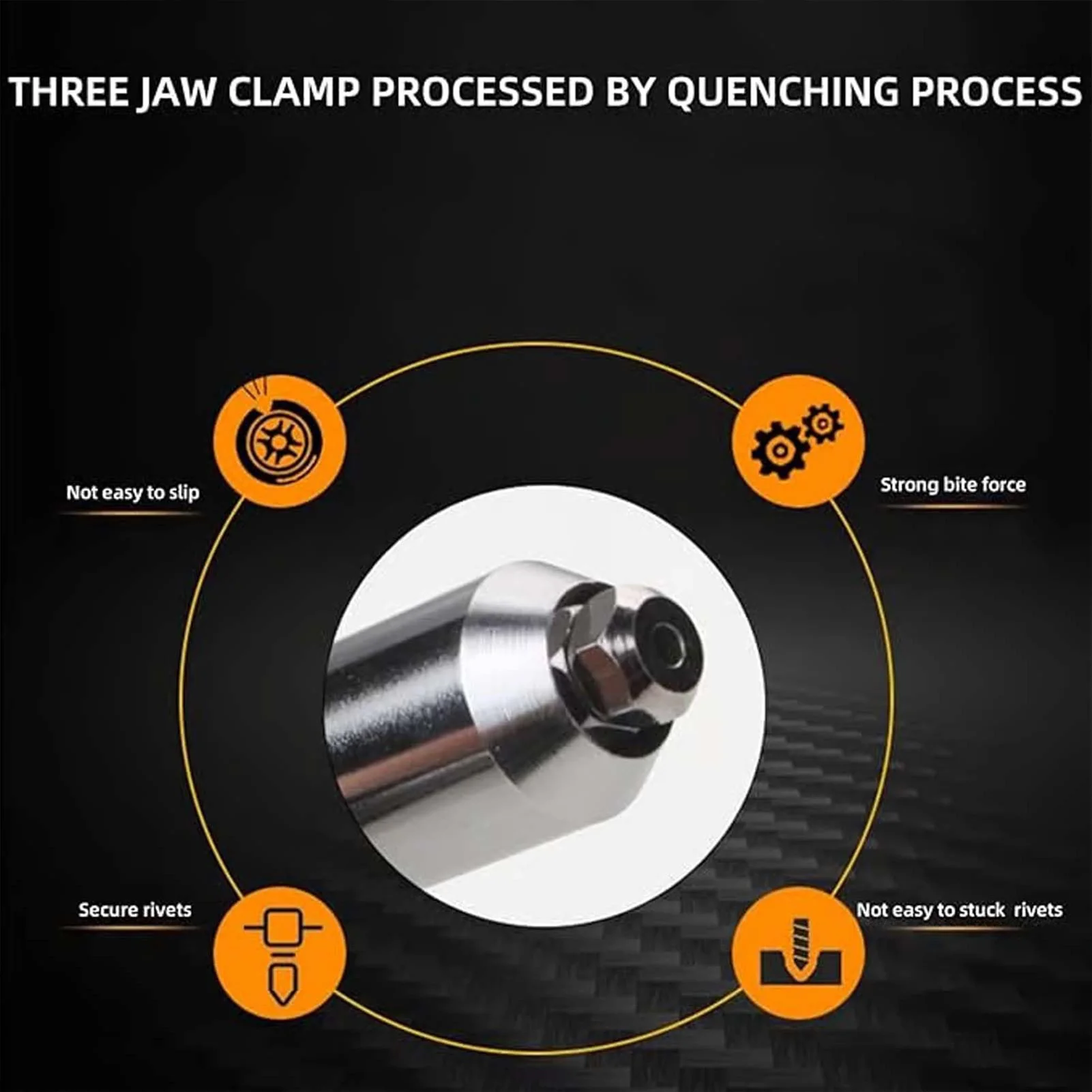 THREE JAW CLAMP PROCESSED BY QUENCHING PROCESS

Not easy to slip

Strong bite force

Secure rivets

Not easy to stuck  rivets