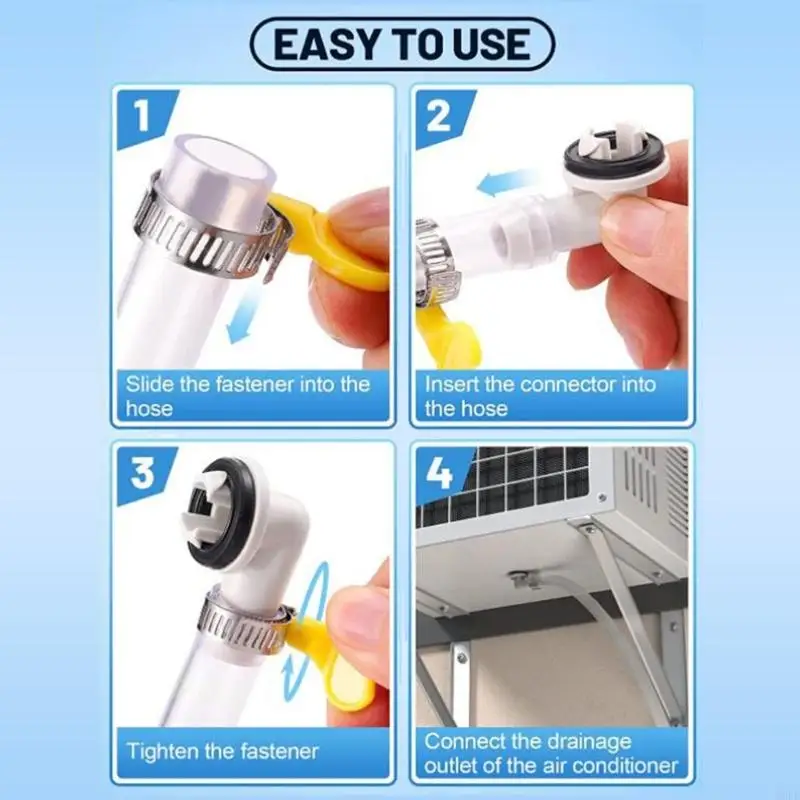 EASY TO USE

1

Slide the fastener into the hose

2

Insert the connector into the hose

3

Tighten the fastener

4

Connect the drainage outlet of the air conditioner