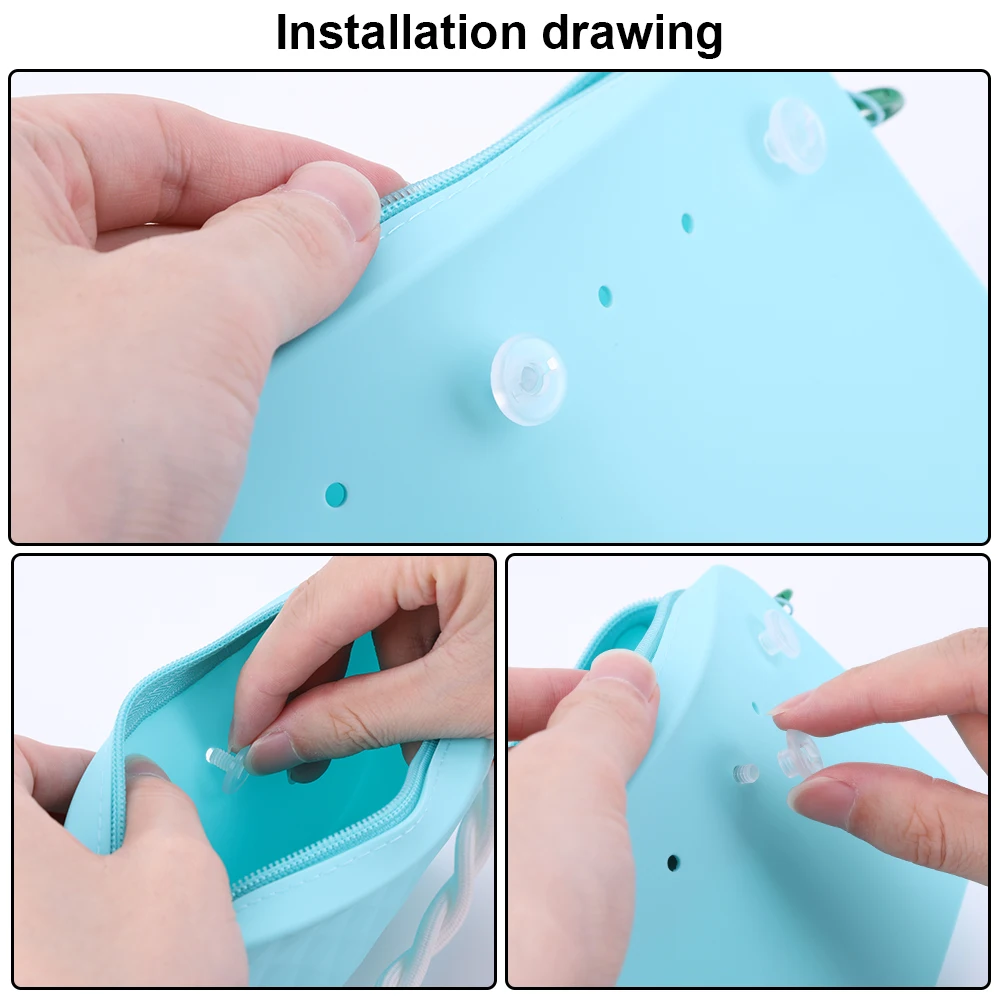 Installation drawing