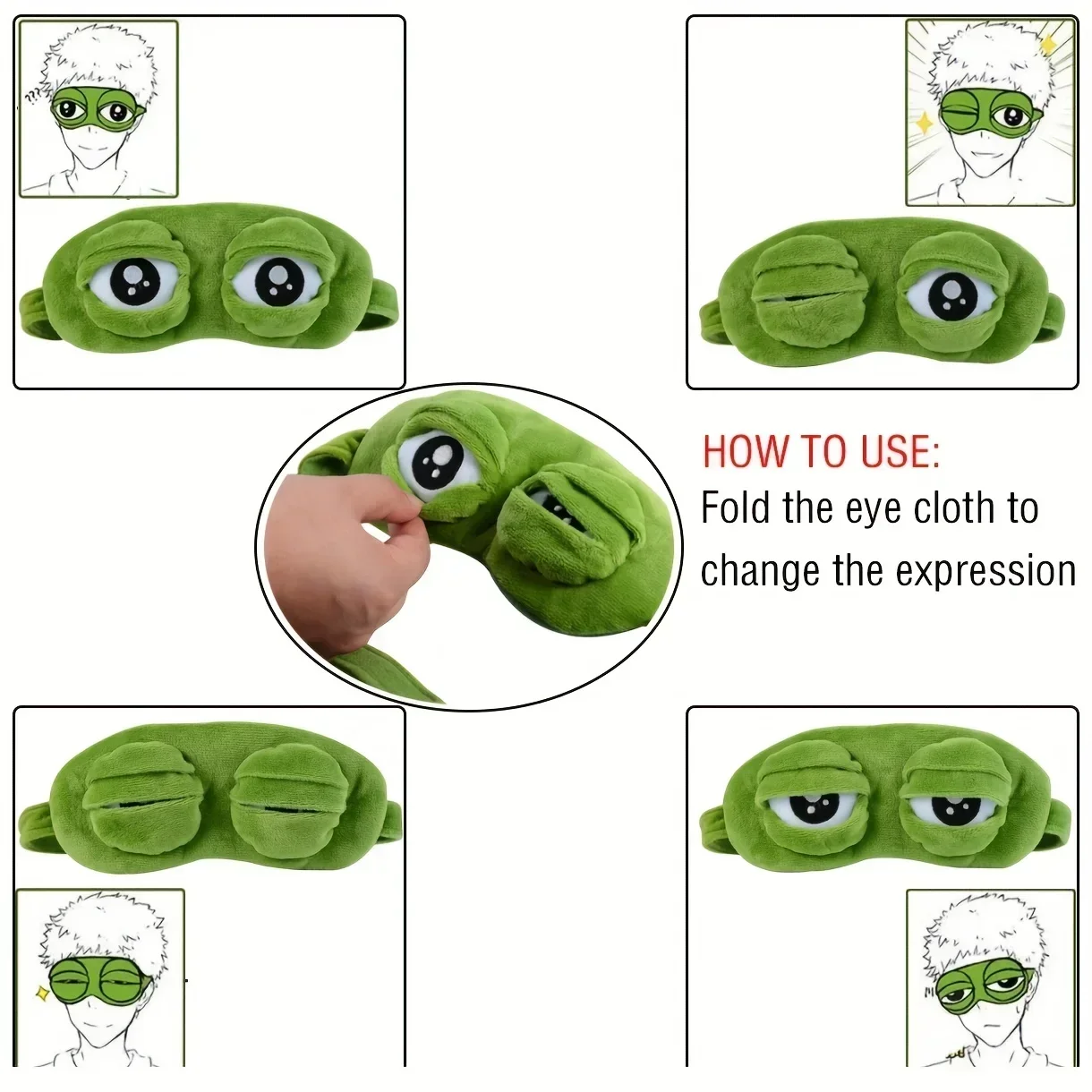 ???

HOW TO USE:
Fold the eye cloth to change the expression