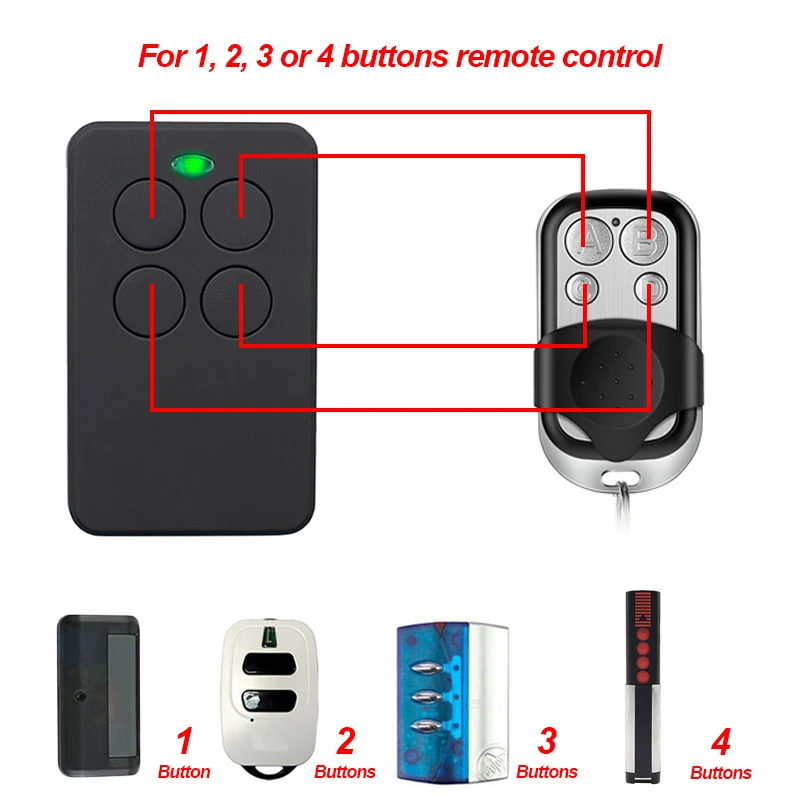 For 1, 2, 3 or 4 buttons remote control

A B C D

1
Button

2
Buttons

3
Buttons

4
Buttons