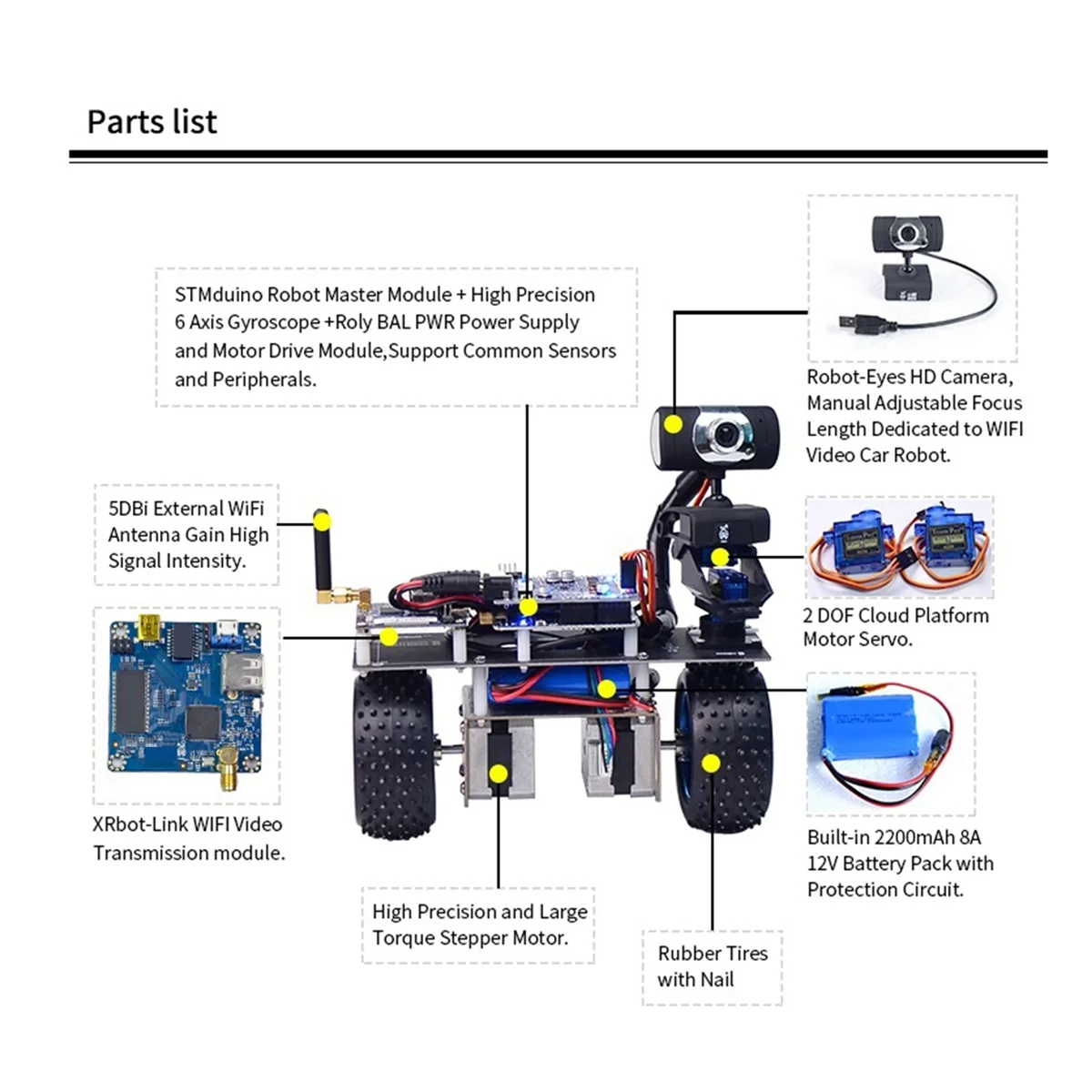 Parts list

STMduino Robot Master Module + High Precision 6 Axis Gyroscope +Roly BAL PWR Power Supply and Motor Drive Module,Support Common Sensors and Peripherals.

Robot-Eyes HD Camera, Manual Adjustable Focus Length Dedicated to WIFI Video Car Robot.

5DBi External WiFi Antenna Gain High Signal Intensity.

2 DOF Cloud Platform Motor Servo.

XRbot-Link WIFI Video Transmission module.

Built-in 2200mAh 8A 12V Battery Pack with Protection Circuit.

High Precision and Large Torque Stepper Motor.

Rubber Tires with Nail