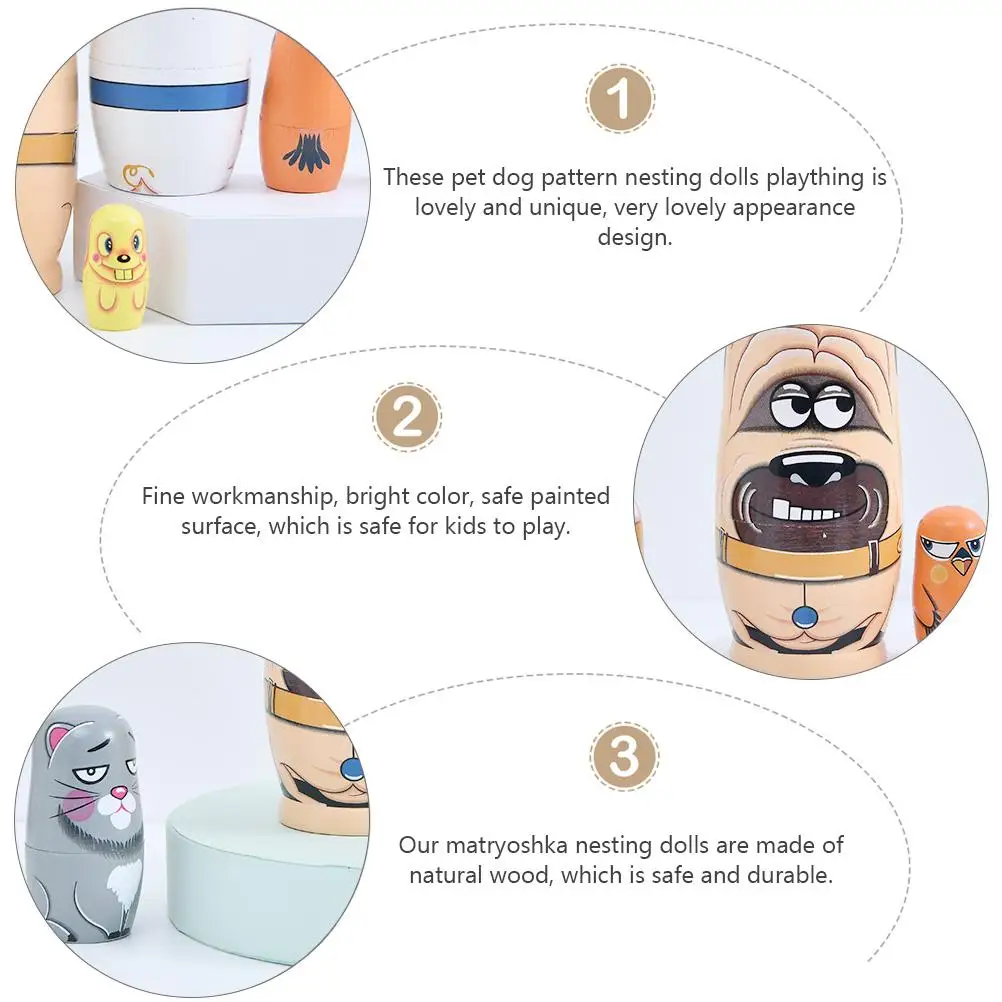 1

These pet dog pattern nesting dolls plaything is lovely and unique, very lovely appearance design.

2

Fine workmanship, bright color, safe painted surface, which is safe for kids to play.

3

Our matryoshka nesting dolls are made of natural wood, which is safe and durable.