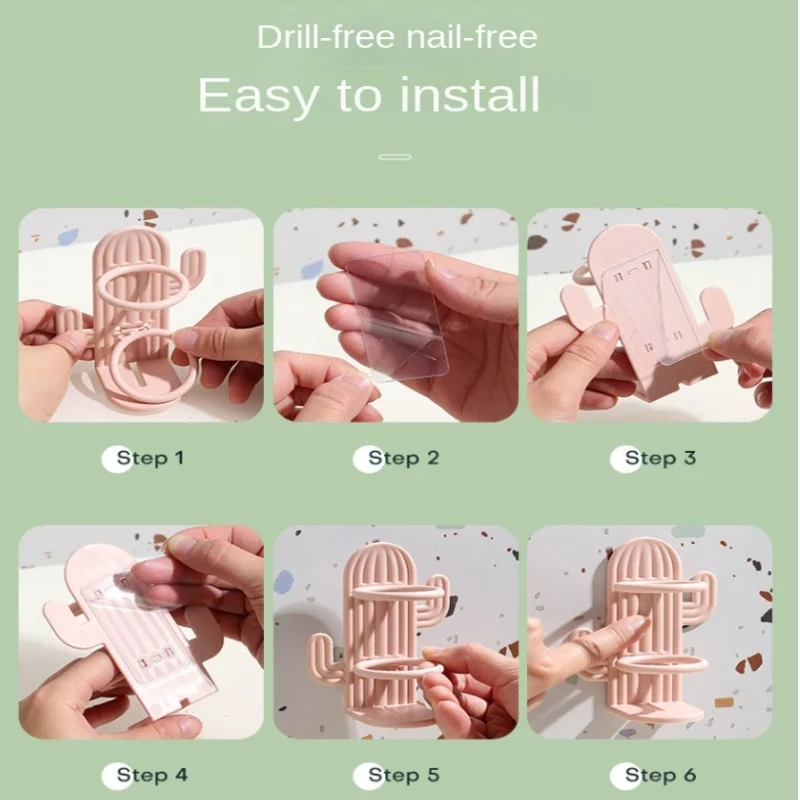 Drill-free nail-free

Easy to install

Step 1

Step 2

Step 3

Step 4

Step 5

Step 6