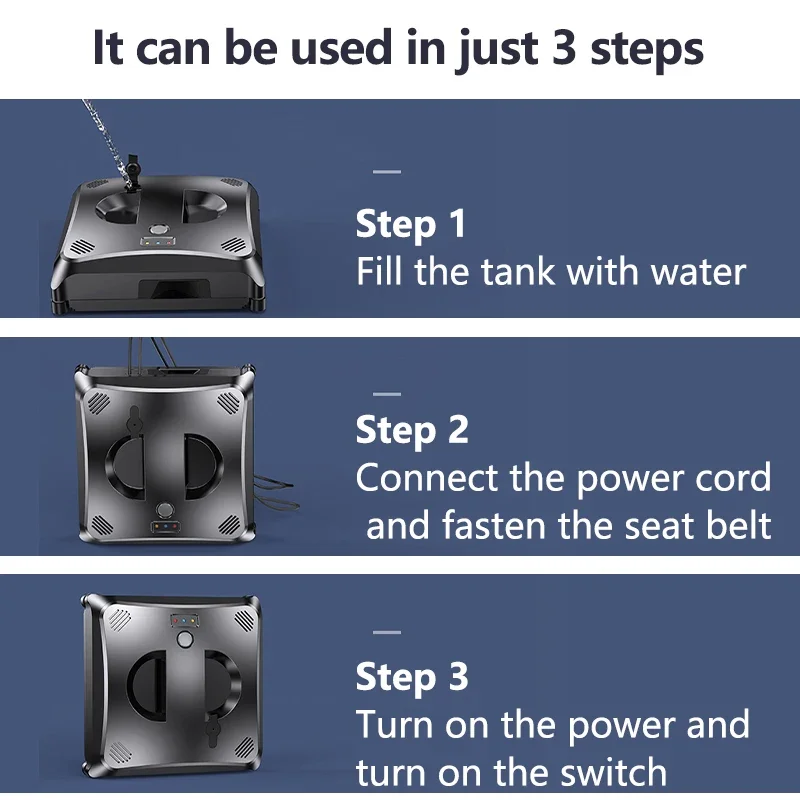 It can be used in just 3 steps

Step 1
Fill the tank with water

Step 2
Connect the power cord and fasten the seat belt

Step 3
Turn on the power and turn on the switch