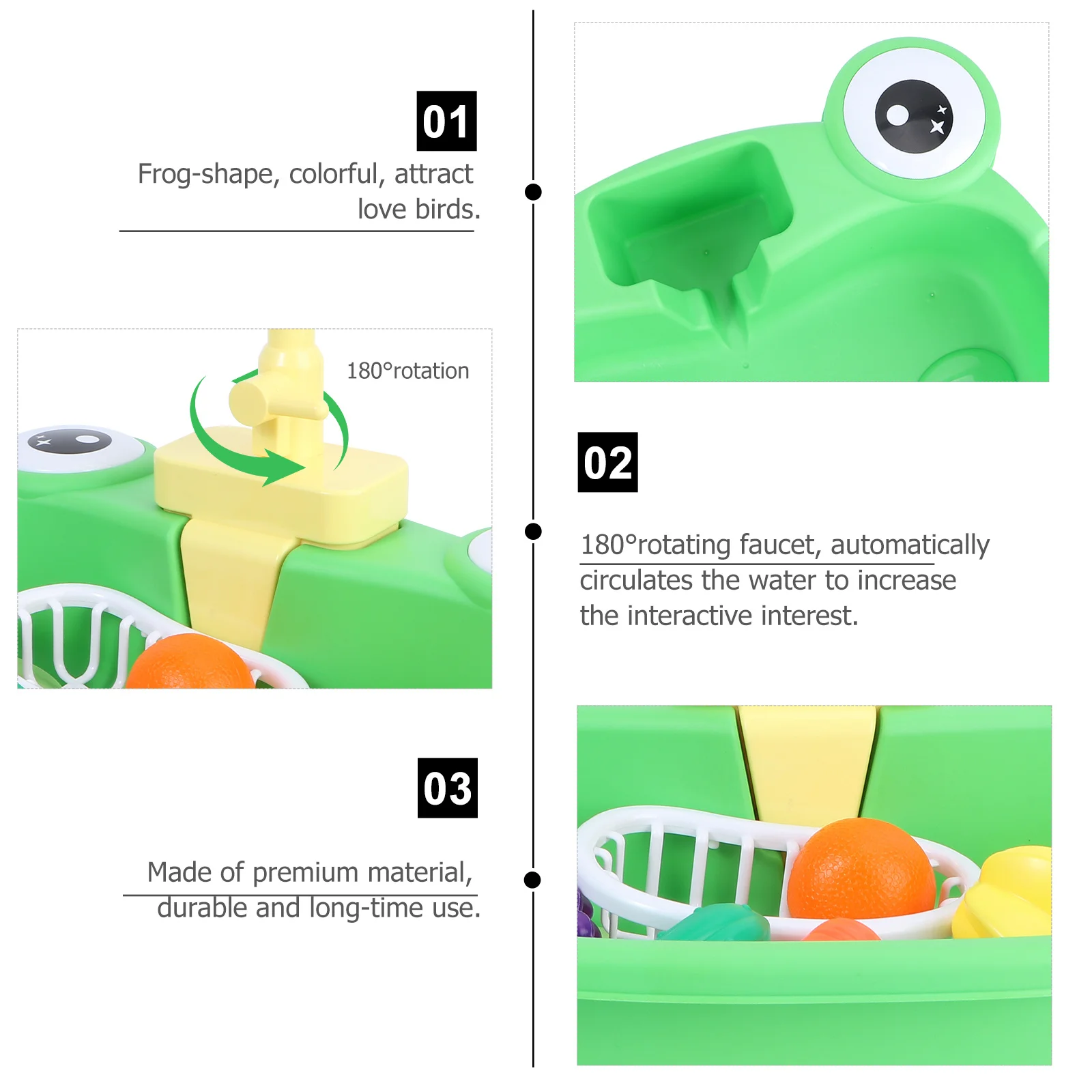 01

Frog-shape, colorful, attract love birds.

180°rotation

02

180°rotating faucet, automatically circulates the water to increase the interactive interest.

03

Made of premium material, durable and long-time use.