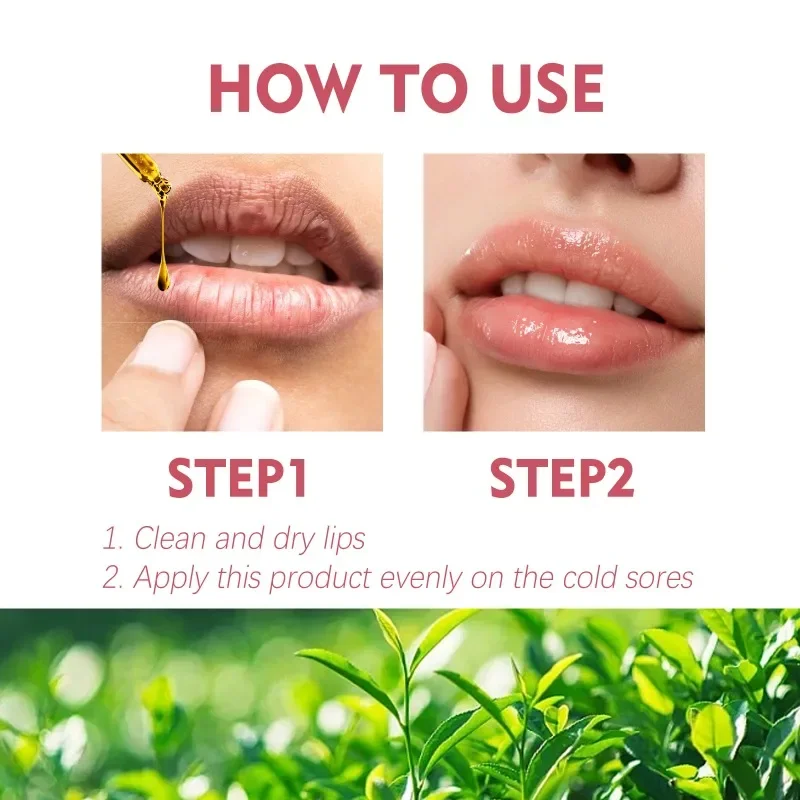 HOW TO USE

STEP1

STEP2

1. Clean and dry lips
2. Apply this product evenly on the cold sores