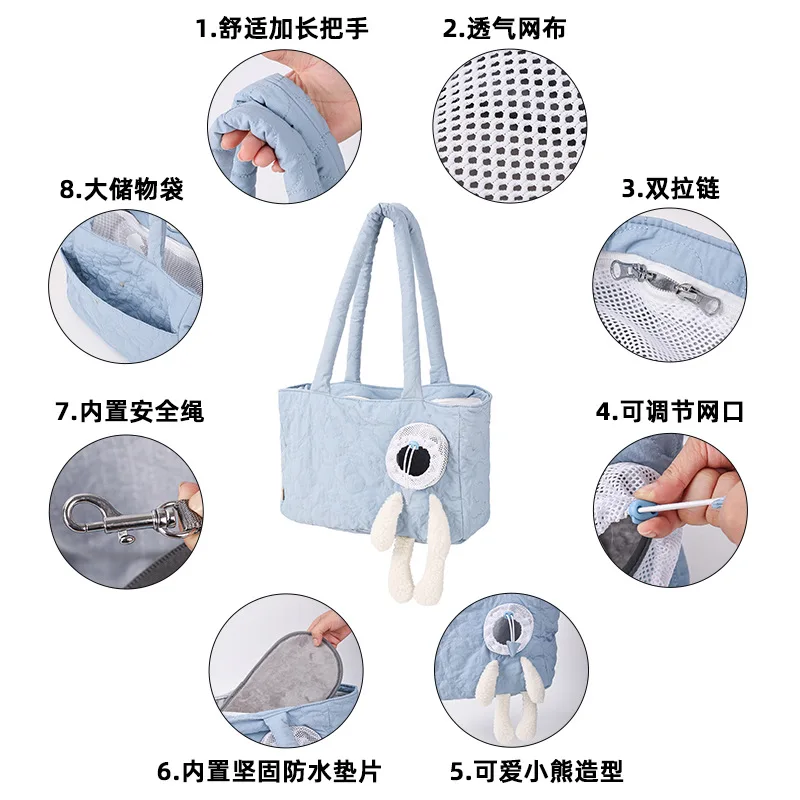 1.舒适加长把手

2.透气网布

8.大储物袋

3.双拉链

7.内置安全绳

4.可调节网口

6.内置坚固防水垫片

5.可爱小熊造型