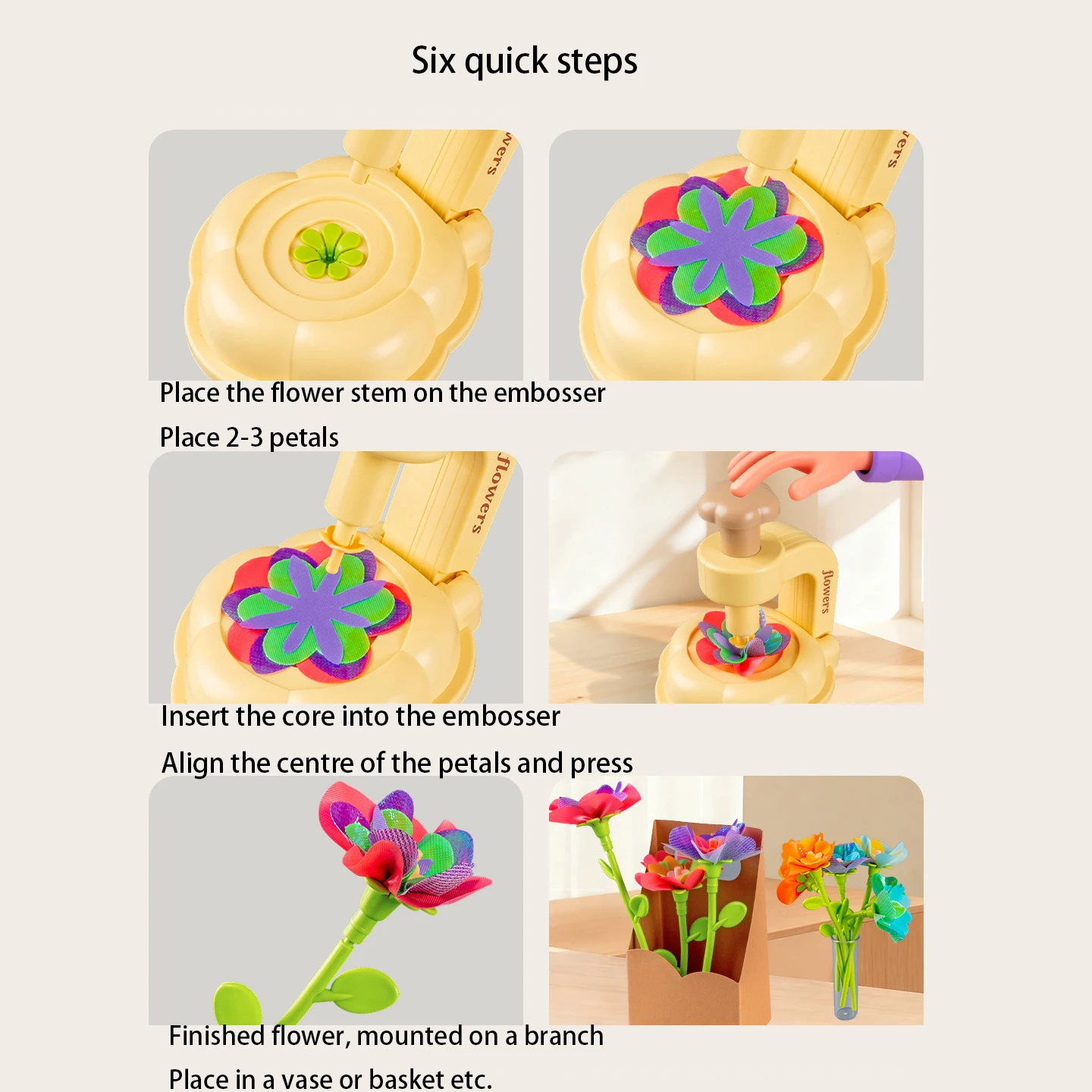 Six quick steps

vers

ers

Place the flower stem on the embosser

Place 2-3 petals

flowers

flowers

Insert the core into the embosser

Align the centre of the petals and press

Finished flower, mounted on a branch

Place in a vase or basket etc.