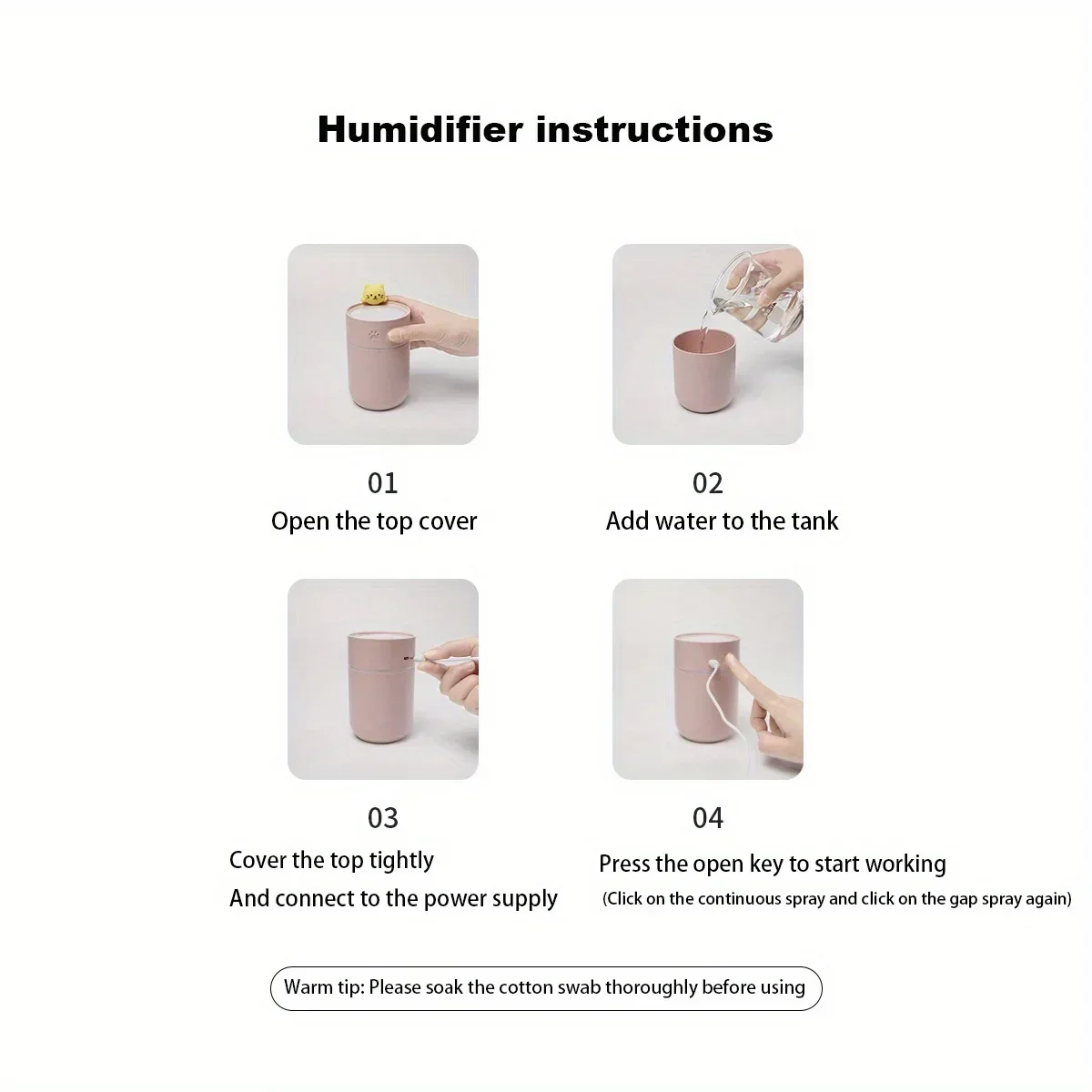 Humidifier instructions

01
Open the top cover

02
Add water to the tank

03
Cover the top tightly
And connect to the power supply

04
Press the open key to start working
(Click on the continuous spray and click on the gap spray again)

Warm tip: Please soak the cotton swab thoroughly before using