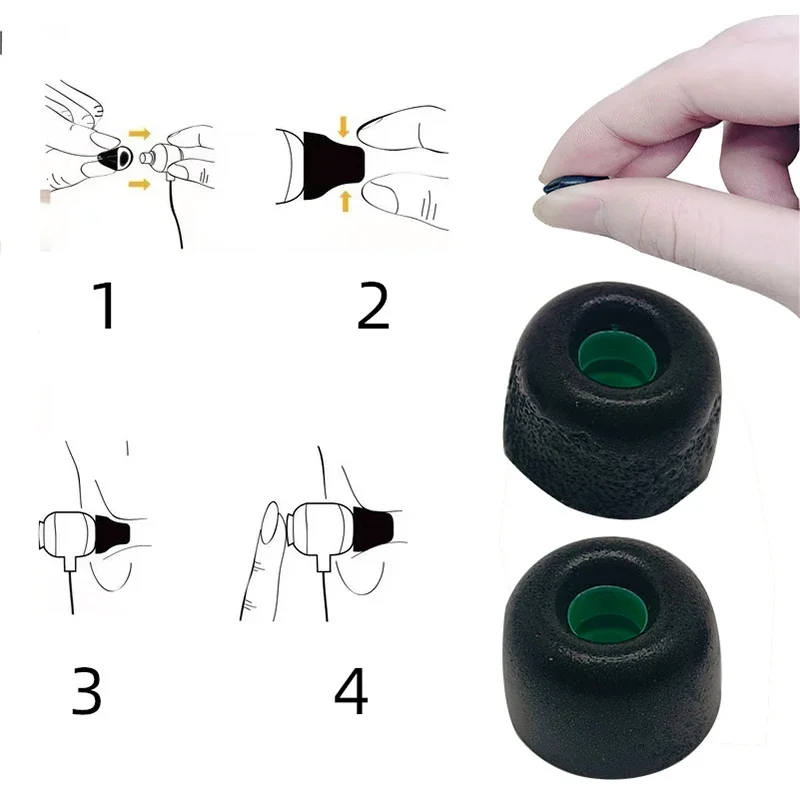 1

2

3

4