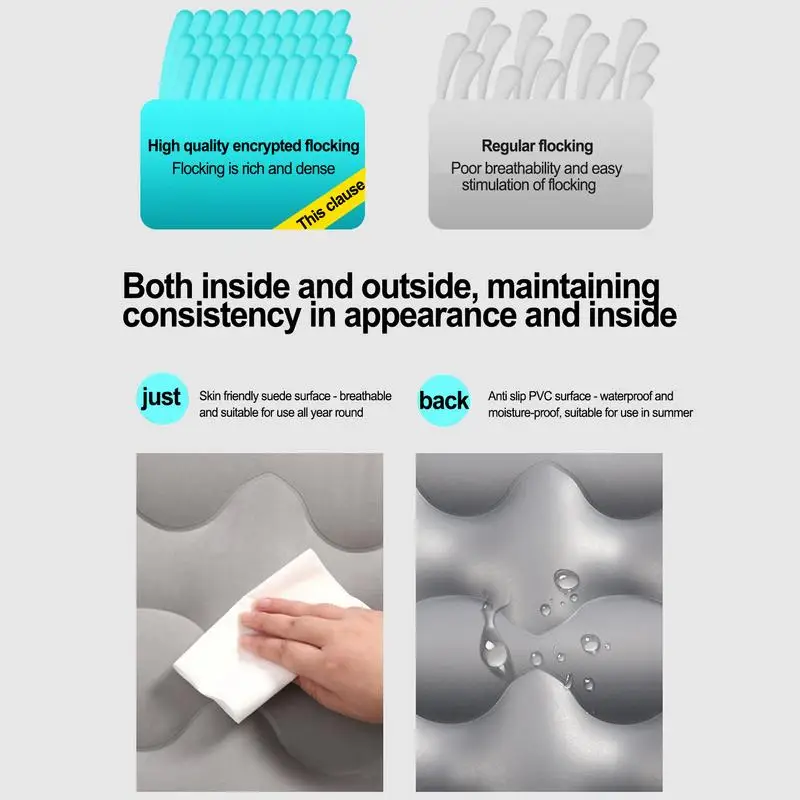 High quality encrypted flocking
Flocking is rich and dense
This clause

Regular flocking
Poor breathability and easy stimulation of flocking

Both inside and outside, maintaining consistency in appearance and inside

just
Skin friendly suede surface - breathable and suitable for use all year round

back
Anti slip PVC surface - waterproof and moisture-proof, suitable for use in summer