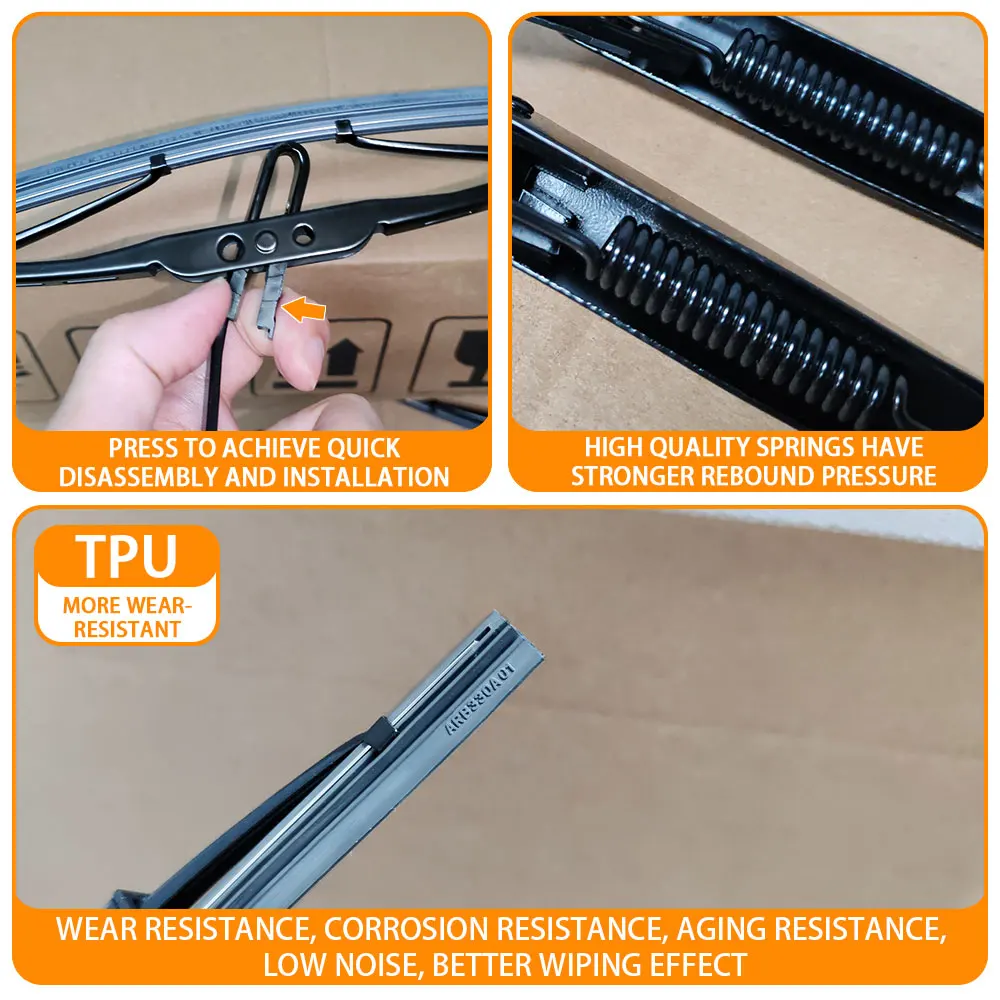 PRESS TO ACHIEVE QUICK DISASSEMBLY AND INSTALLATION

HIGH QUALITY SPRINGS HAVE STRONGER REBOUND PRESSURE

TPU

MORE WEAR-RESISTANT

ARB880A01

WEAR RESISTANCE, CORROSION RESISTANCE, AGING RESISTANCE, LOW NOISE, BETTER WIPING EFFECT