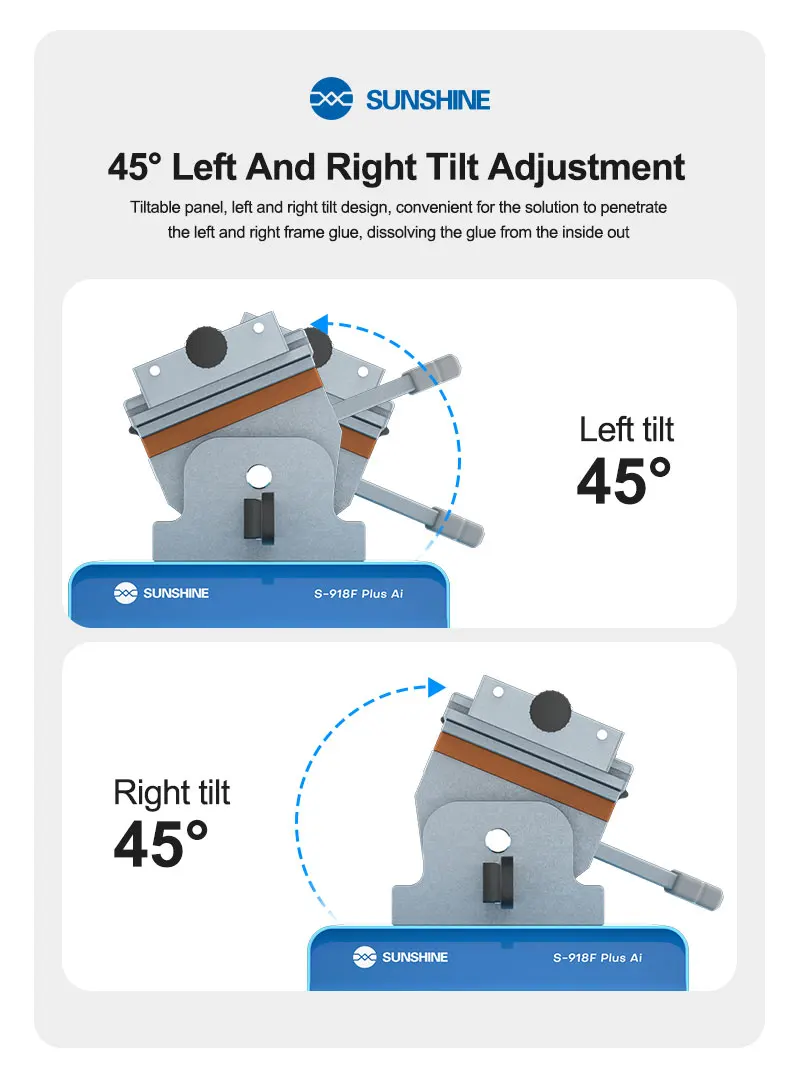 SUNSHINE

45° Left And Right Tilt Adjustment

Tiltable panel, left and right tilt design, convenient for the solution to penetrate the left and right frame glue, dissolving the glue from the inside out

Left tilt
45°

SUNSHINE S-918F Plus Ai

Right tilt
45°

SUNSHINE S-918F Plus Ai