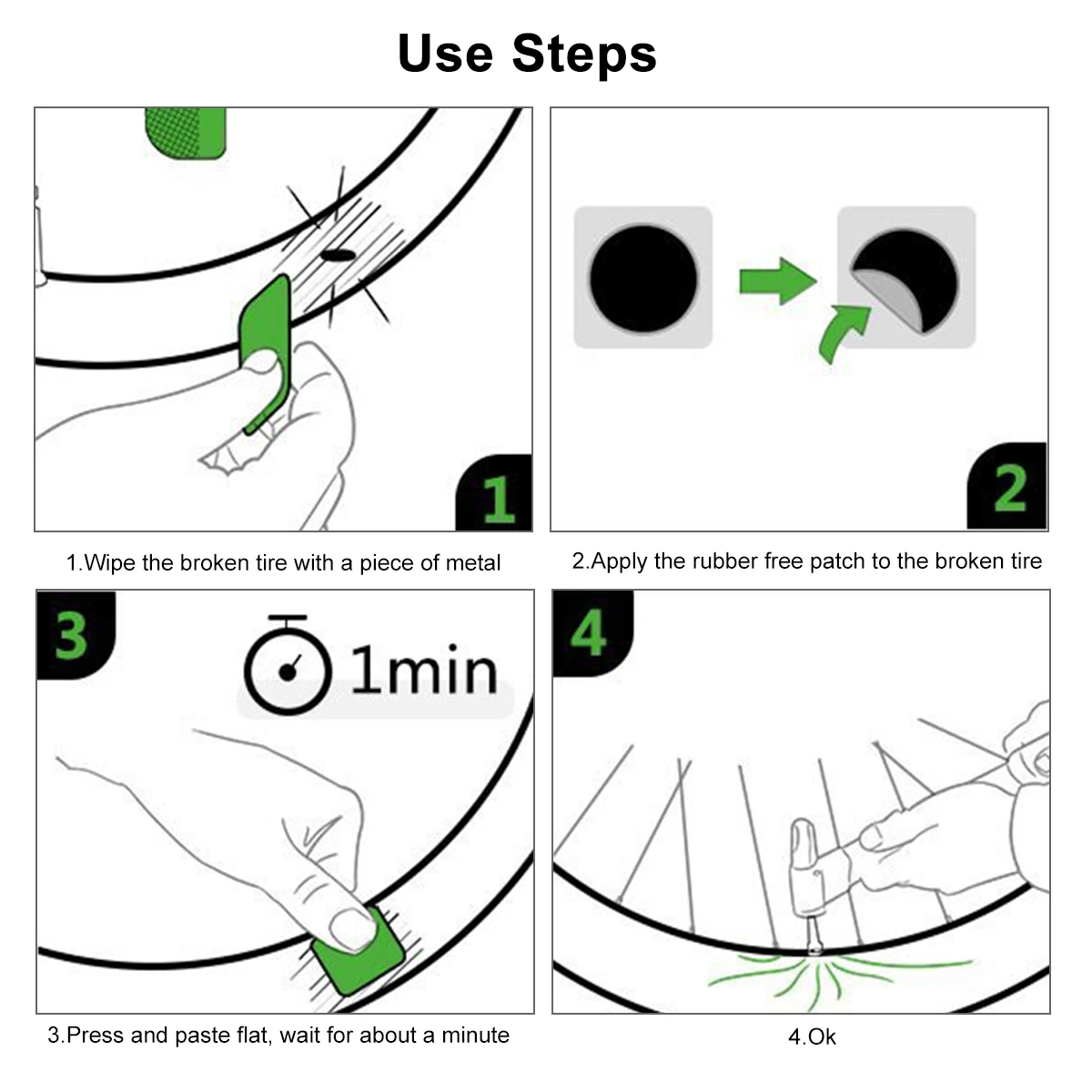 Use Steps

1

1.Wipe the broken tire with a piece of metal

2

2.Apply the rubber free patch to the broken tire

3

1min

3.Press and paste flat, wait for about a minute

4

4.Ok