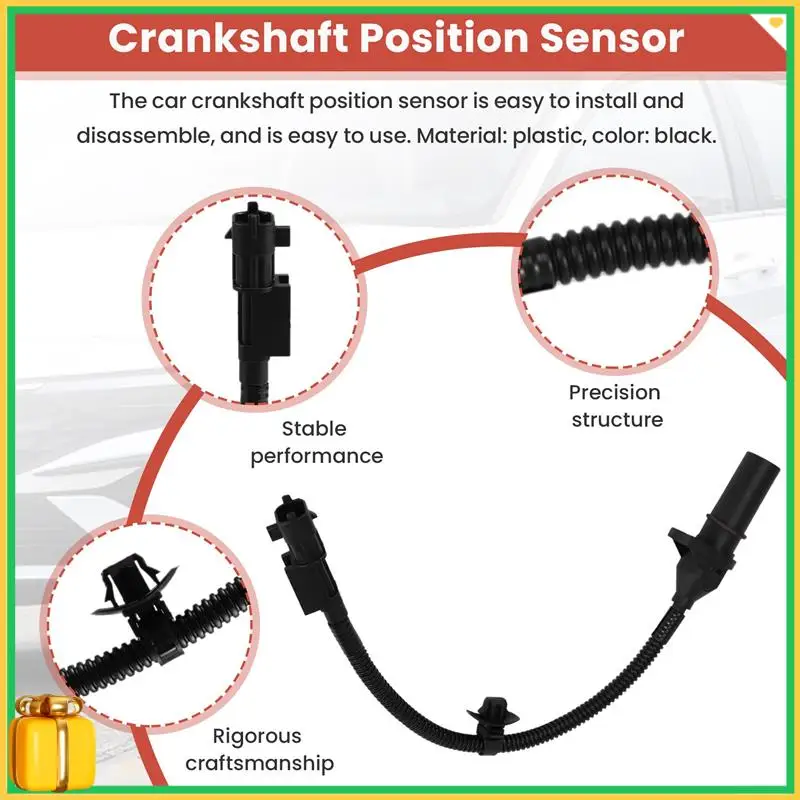 Crankshaft Position Sensor

The car crankshaft position sensor is easy to install and disassemble, and is easy to use. Material: plastic, color: black.

Stable performance

Precision structure

Rigorous craftsmanship