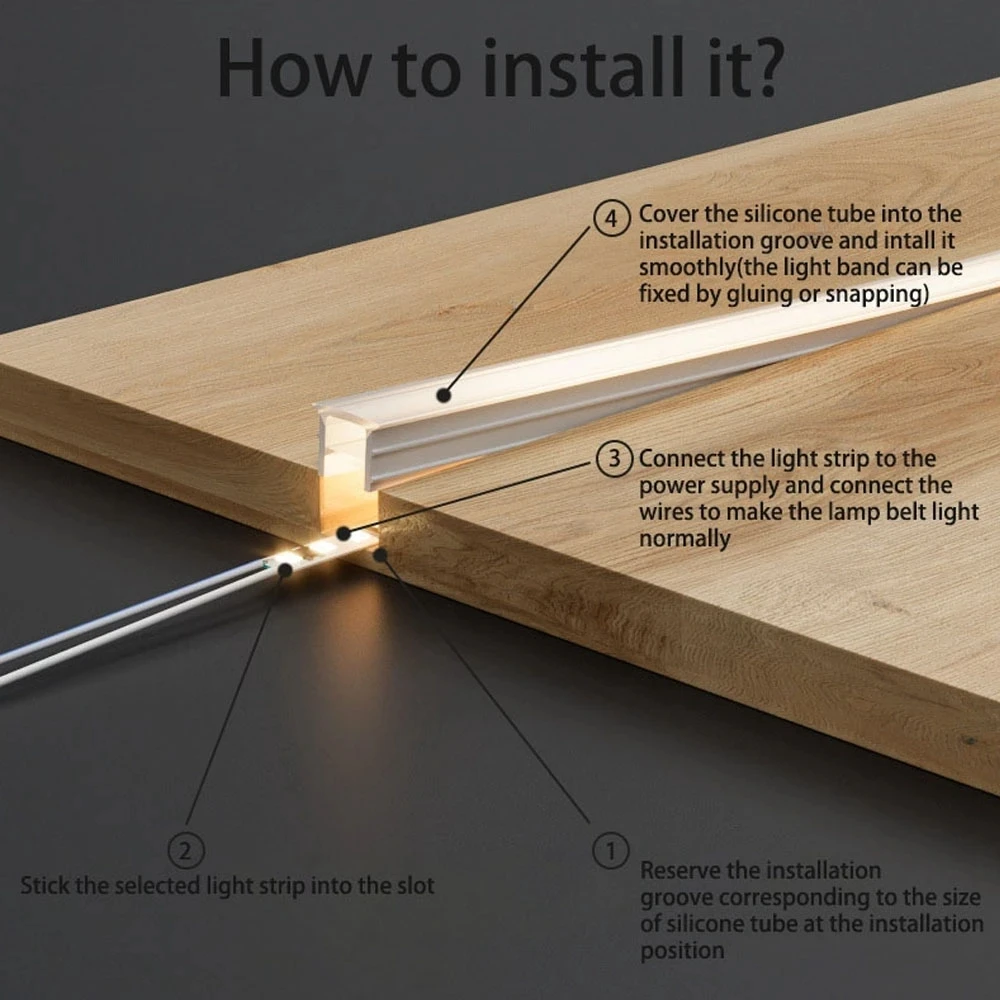 How to install it?

4 Cover the silicone tube into the installation groove and intall it smoothly(the light band can be fixed by gluing or snapping)

3 Connect the light strip to the power supply and connect the wires to make the lamp belt light normally

2
Stick the selected light strip into the slot

1
Reserve the installation groove corresponding to the size of silicone tube at the installation position