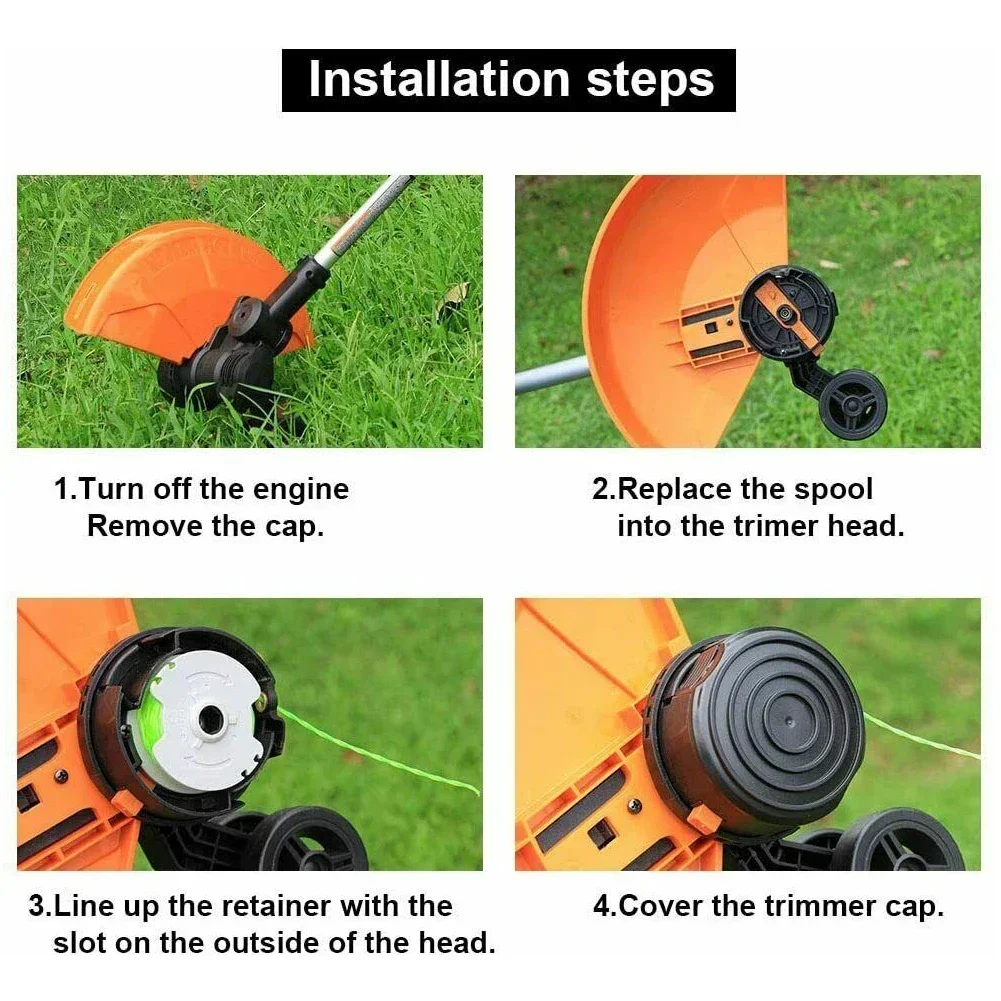 Installation steps

1.Turn off the engine
Remove the cap.

2.Replace the spool
into the trimer head.

3.Line up the retainer with the slot on the outside of the head.

4.Cover the trimmer cap.