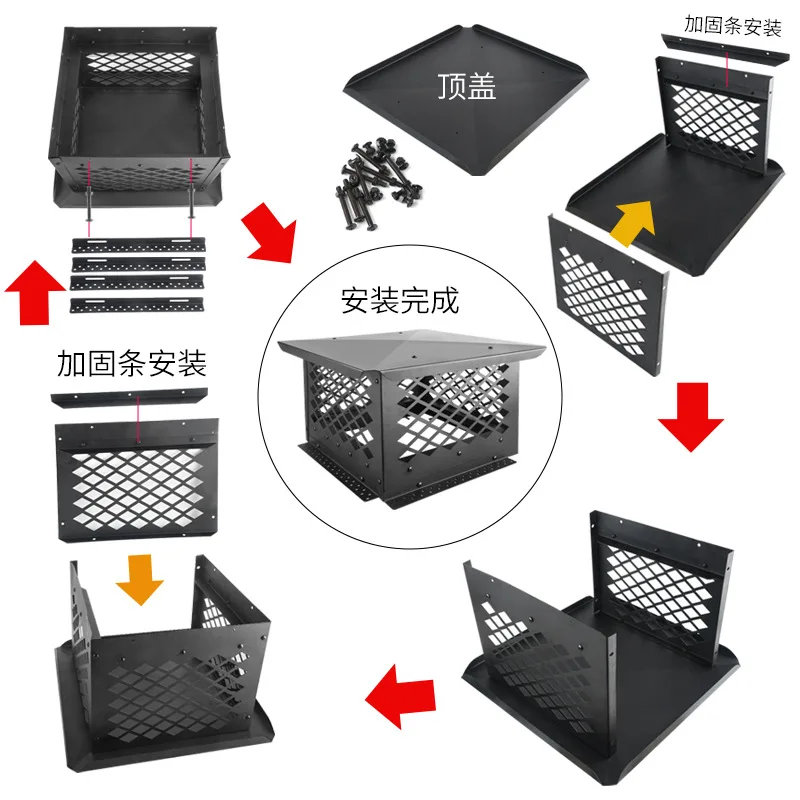 顶盖

加固条安装

安装完成

加固条安装