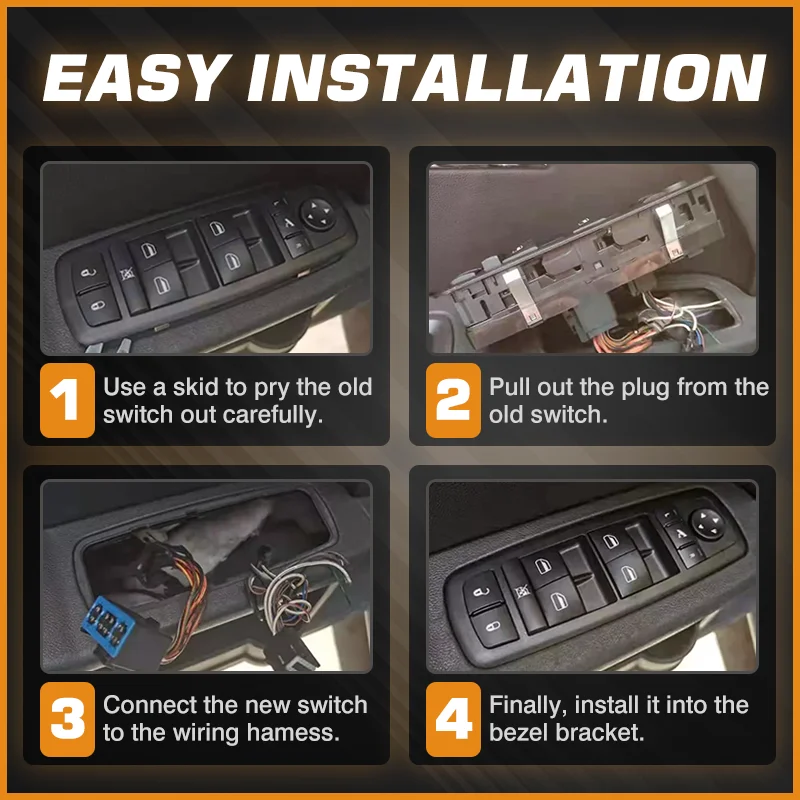 EASY INSTALLATION

1 Use a skid to pry the old switch out carefully.

2 Pull out the plug from the old switch.

3 Connect the new switch to the wiring hamess.

4 Finally, install it into the bezel bracket.