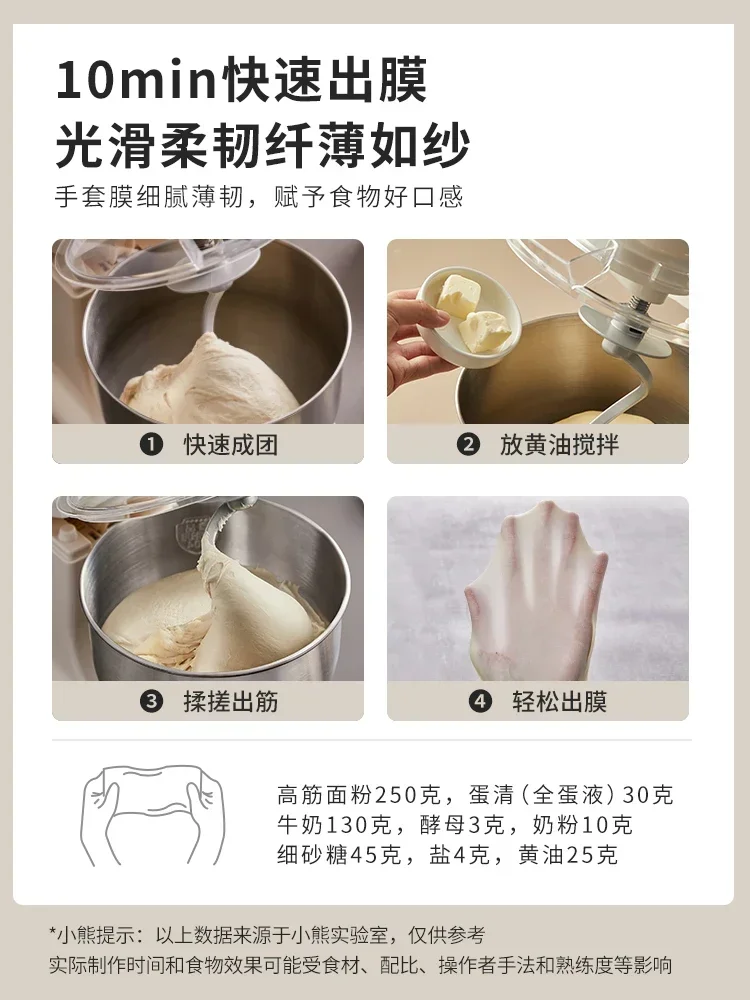 10min快速出膜
光滑柔韧纤薄如纱

手套膜细腻薄韧，赋予食物好口感

❶ 快速成团

❷ 放黄油搅拌

❸ 揉搓出筋

❹ 轻松出膜

高筋面粉250克，蛋清（全蛋液）30克
牛奶130克，酵母3克，奶粉10克
细砂糖45克，盐4克，黄油25克

*小熊提示：以上数据来源于小熊实验室，仅供参考
实际制作时间和食物效果可能受食材、配比、操作者手法和熟练度等影响