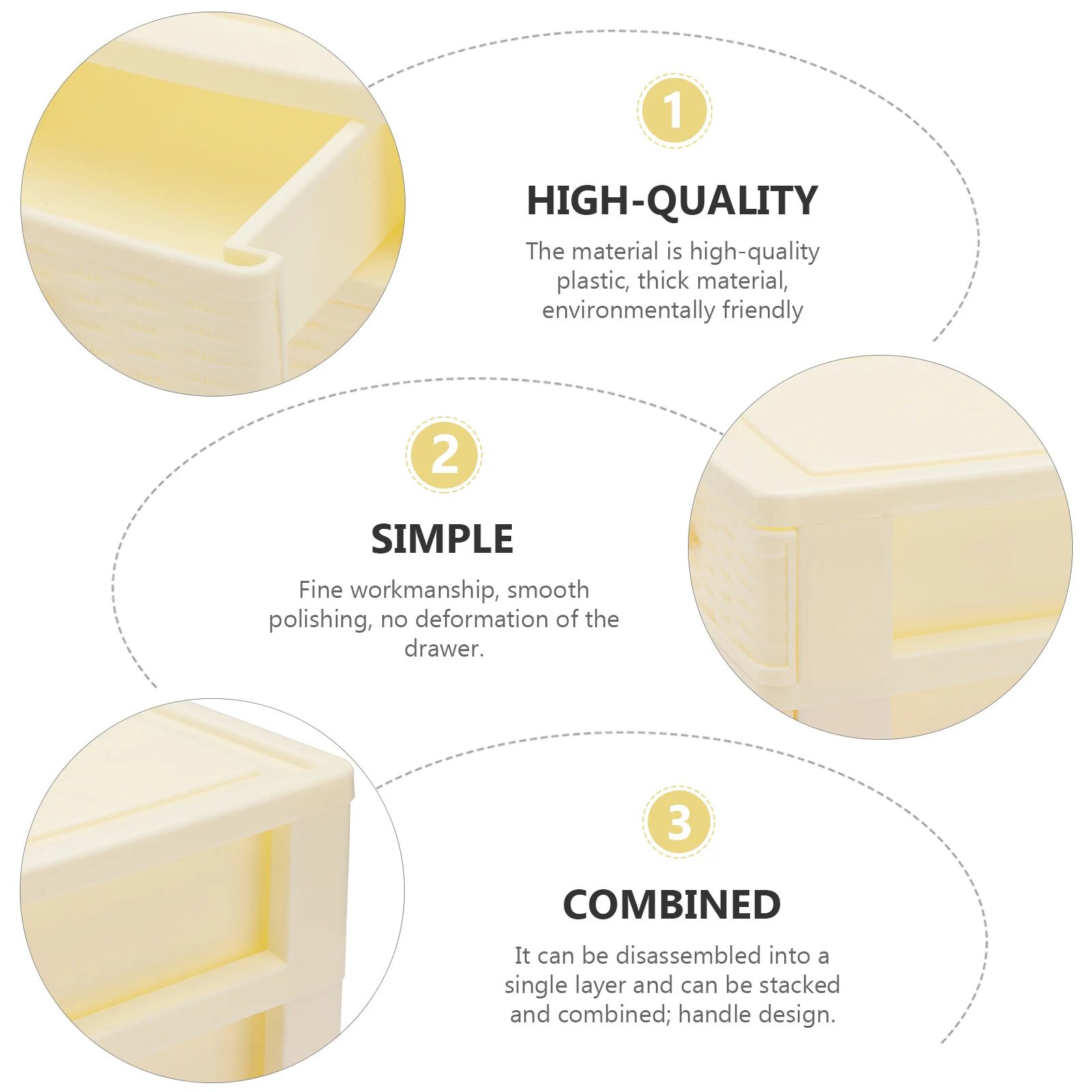 1

HIGH-QUALITY

The material is high-quality plastic, thick material, environmentally friendly

2

SIMPLE

Fine workmanship, smooth polishing, no deformation of the drawer.

3

COMBINED

It can be disassembled into a single layer and can be stacked and combined; handle design.