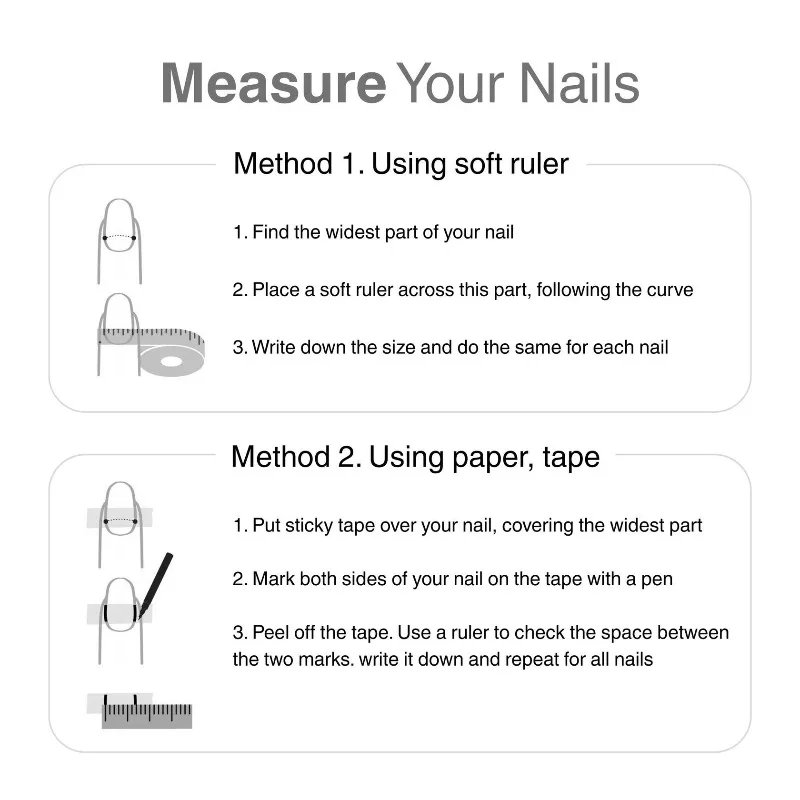 Measure Your Nails

Method 1. Using soft ruler

1. Find the widest part of your nail

2. Place a soft ruler across this part, following the curve

3. Write down the size and do the same for each nail

Method 2. Using paper, tape

1. Put sticky tape over your nail, covering the widest part

2. Mark both sides of your nail on the tape with a pen

3. Peel off the tape. Use a ruler to check the space between the two marks. write it down and repeat for all nails