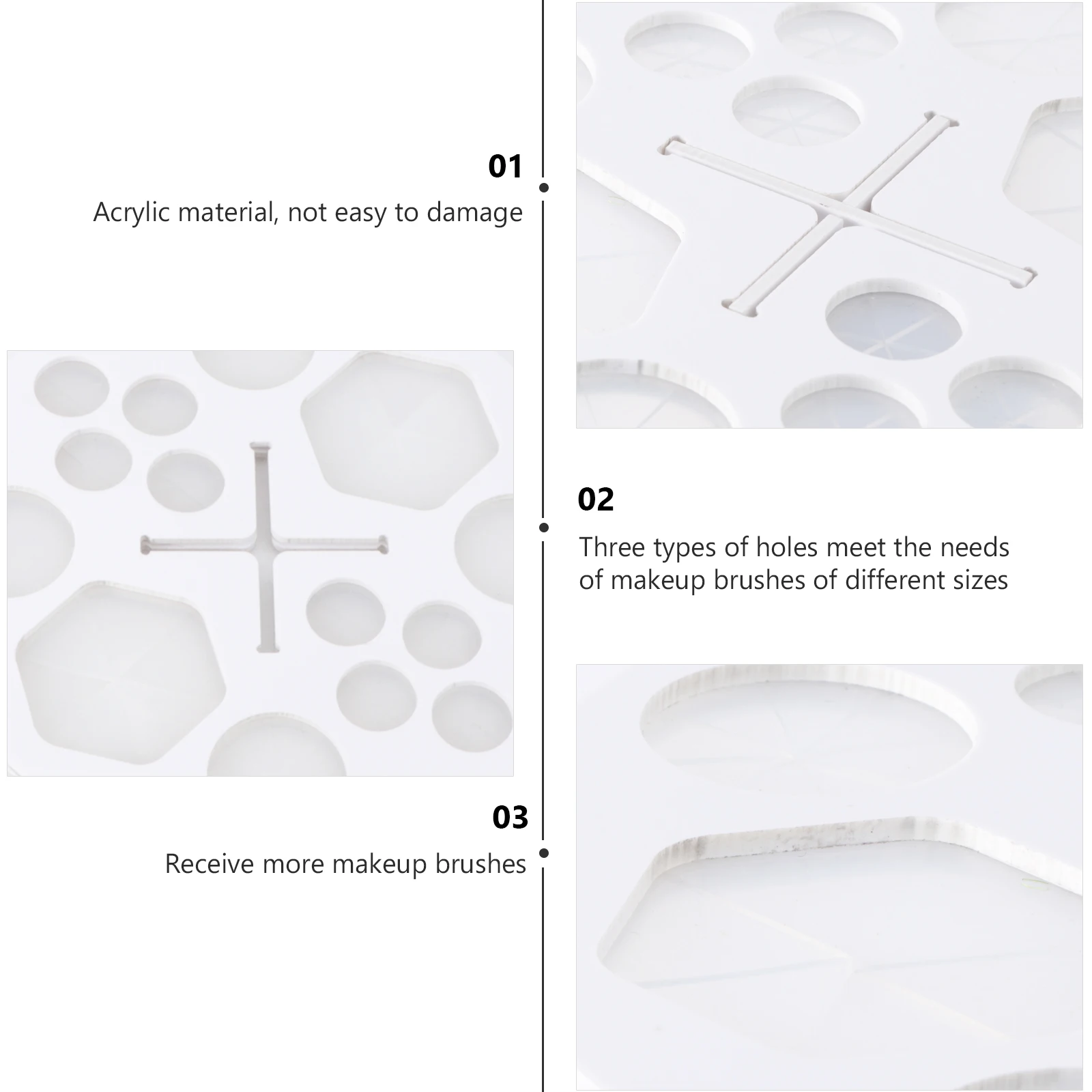 01
Acrylic material, not easy to damage

02
Three types of holes meet the needs of makeup brushes of different sizes

03
Receive more makeup brushes