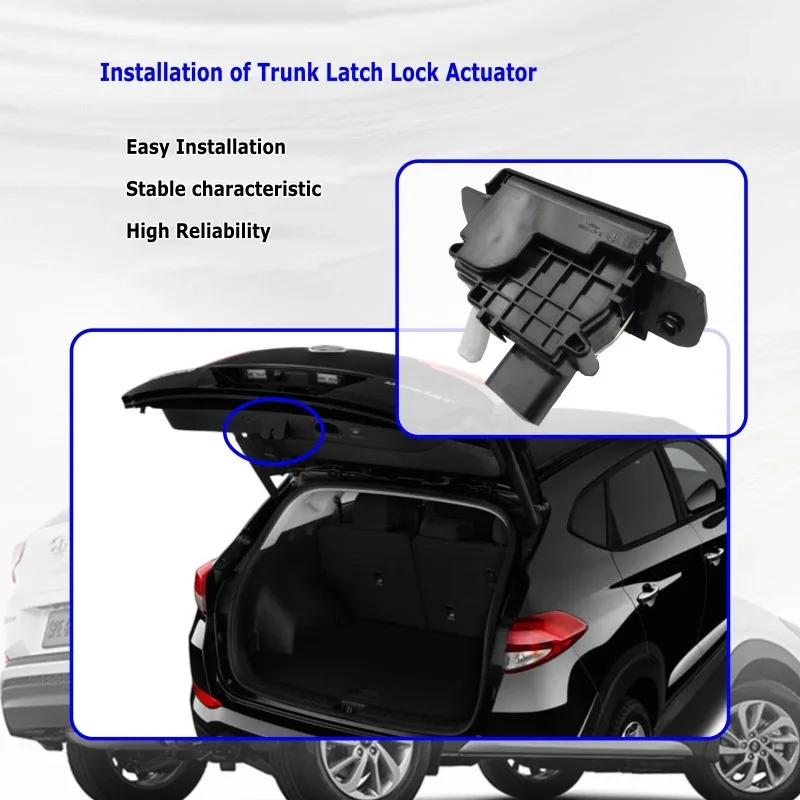 Installation of Trunk Latch Lock Actuator

Easy Installation

Stable characteristic

High Reliability