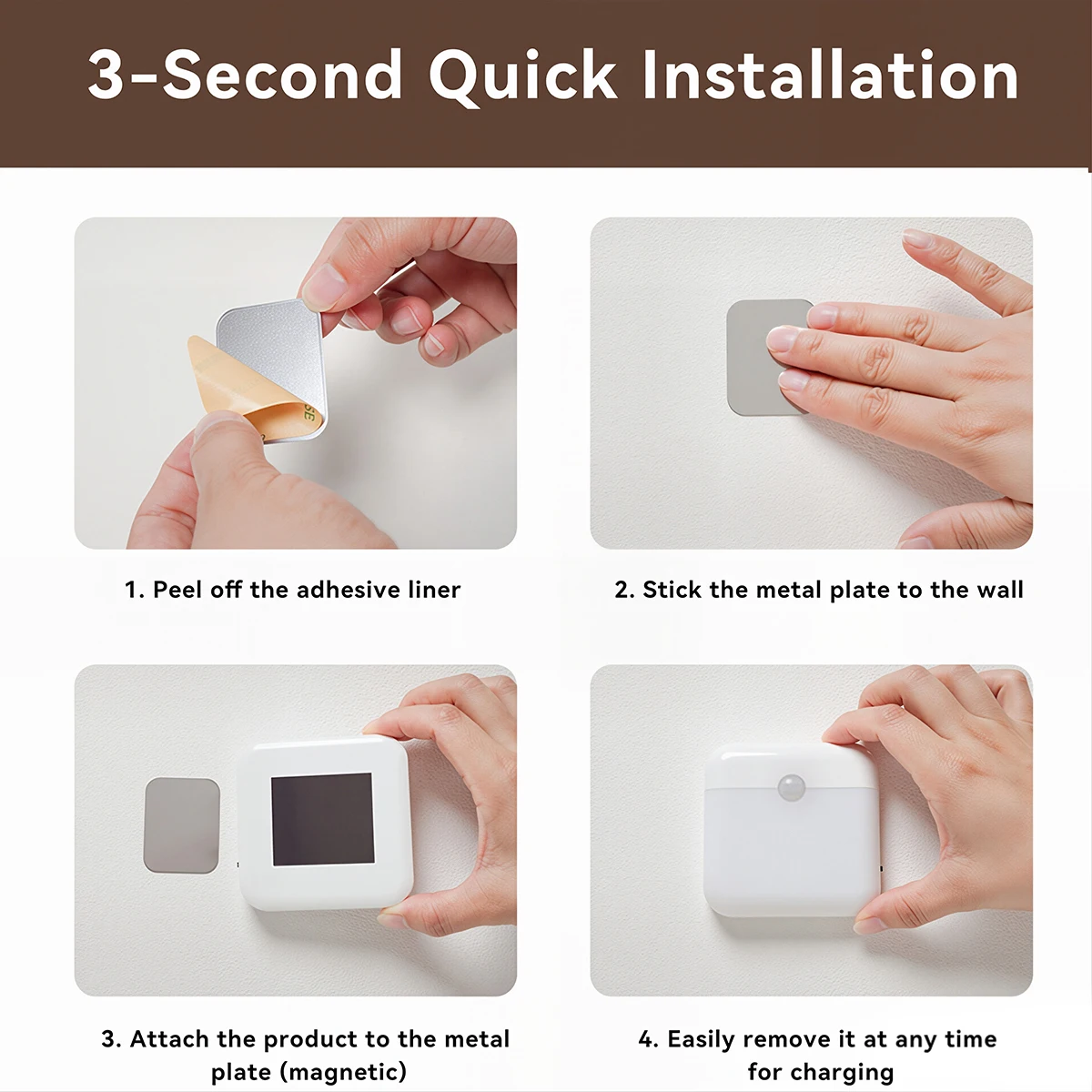 3-Second Quick Installation

1. Peel off the adhesive liner

2. Stick the metal plate to the wall

3. Attach the product to the metal plate (magnetic)

4. Easily remove it at any time for charging