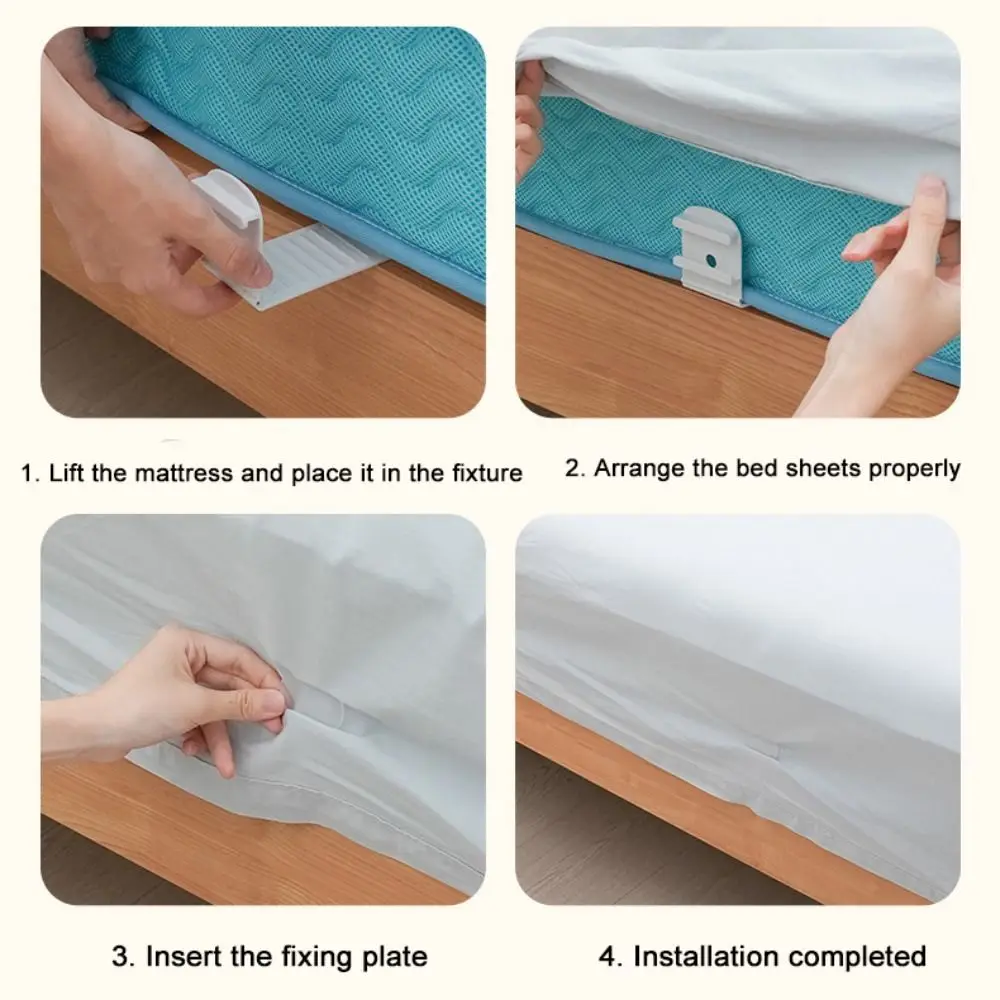 1. Lift the mattress and place it in the fixture

2. Arrange the bed sheets properly

3. Insert the fixing plate

4. Installation completed