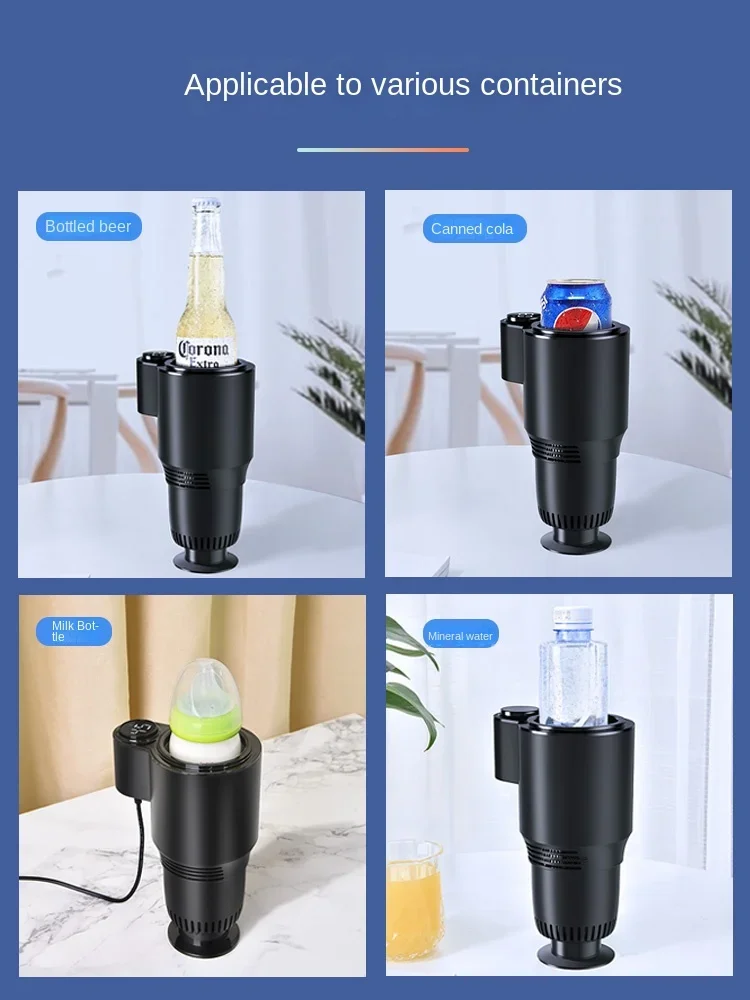 Applicable to various containers

Bottled beer

Corona Extra

Canned cola

Milk Bottle

Mineral water