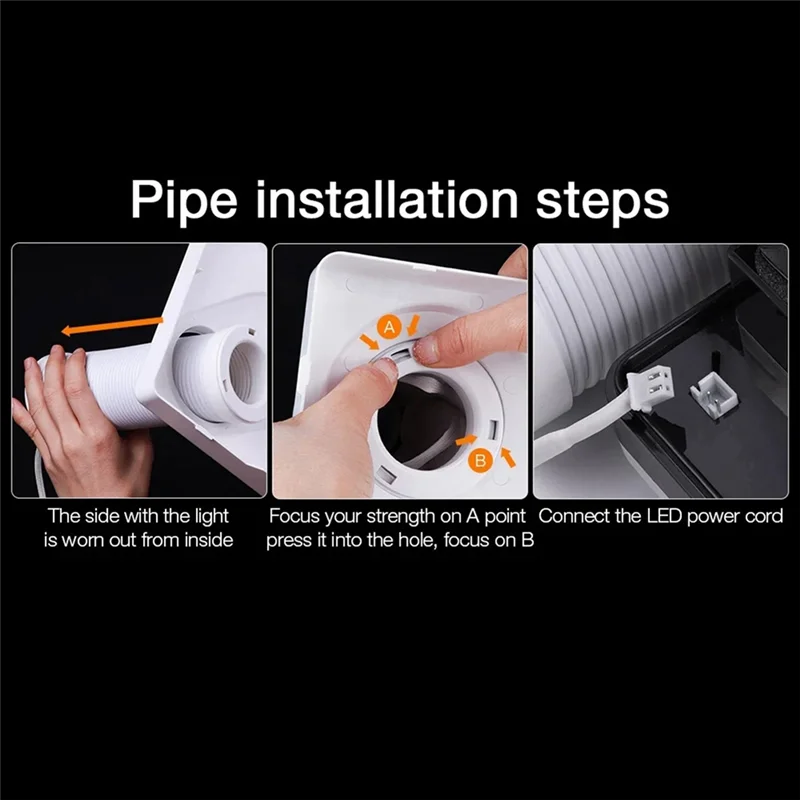 Pipe installation steps

A

B

The side with the light is worn out from inside

Focus your strength on A point press it into the hole, focus on B

Connect the LED power cord