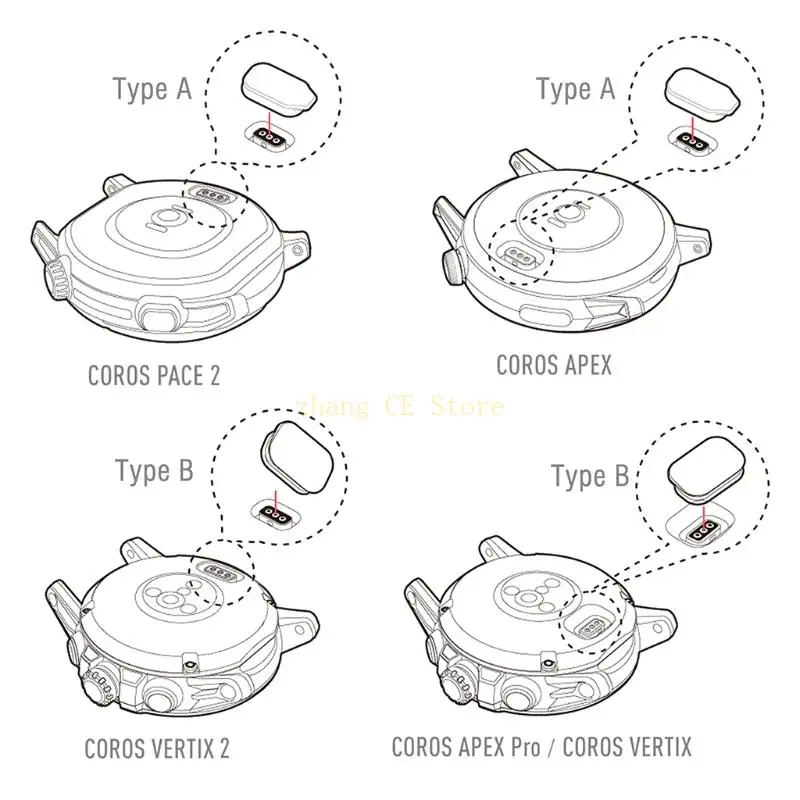 Type A

Type A

COROS PACE 2

COROS APEX

zhang CE Store

Type B

Type B

COROS VERTIX 2

COROS APEX Pro / COROS VERTIX