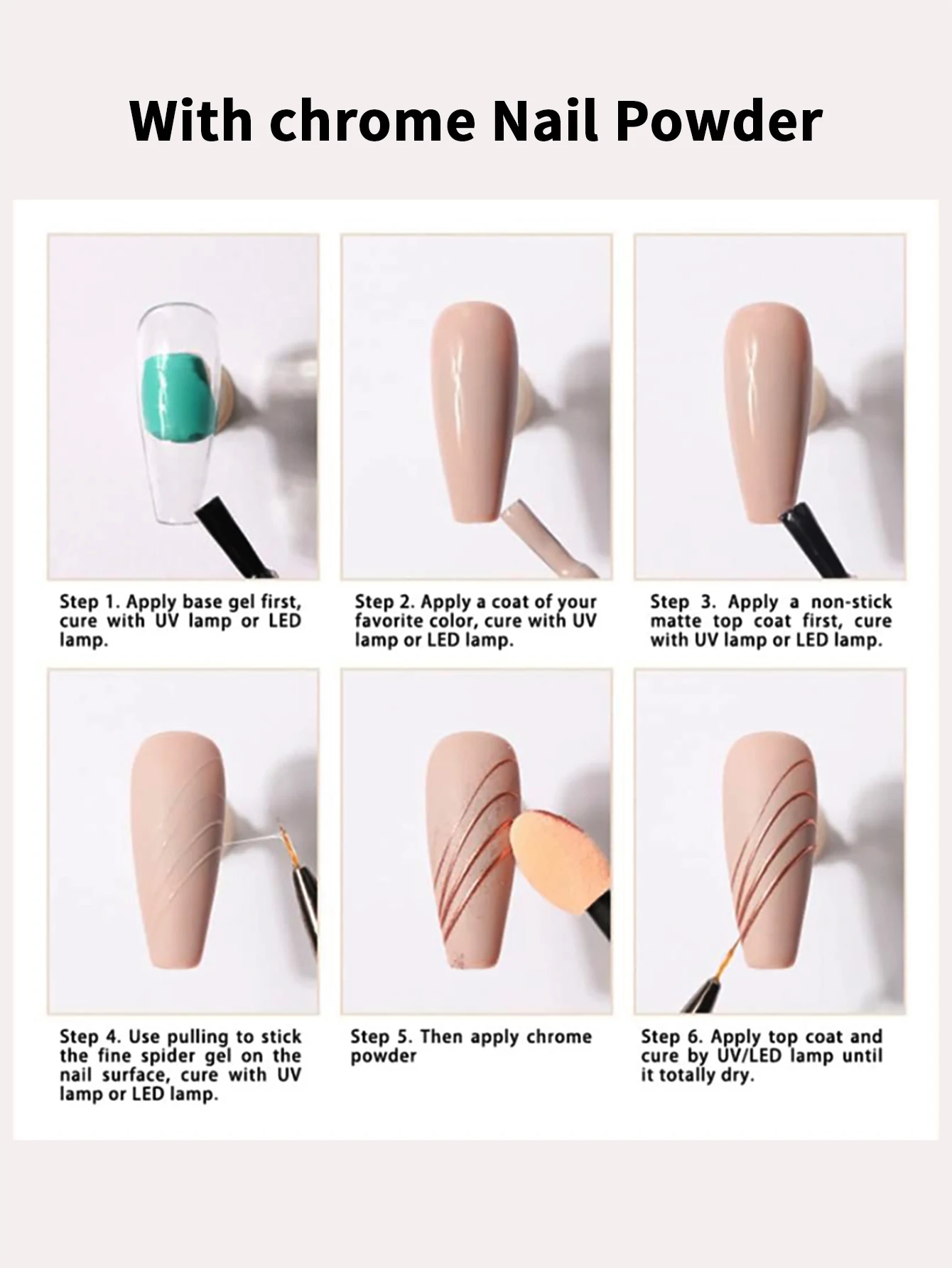 With chrome Nail Powder

Step 1. Apply base gel first, cure with UV lamp or LED lamp.

Step 2. Apply a coat of your favorite color, cure with UV lamp or LED lamp.

Step 3. Apply a non-stick matte top coat first, cure with UV lamp or LED lamp.

Step 4. Use pulling to stick the fine spider gel on the nail surface, cure with UV lamp or LED lamp.

Step 5. Then apply chrome powder

Step 6. Apply top coat and cure by UV/LED lamp until it totally dry.