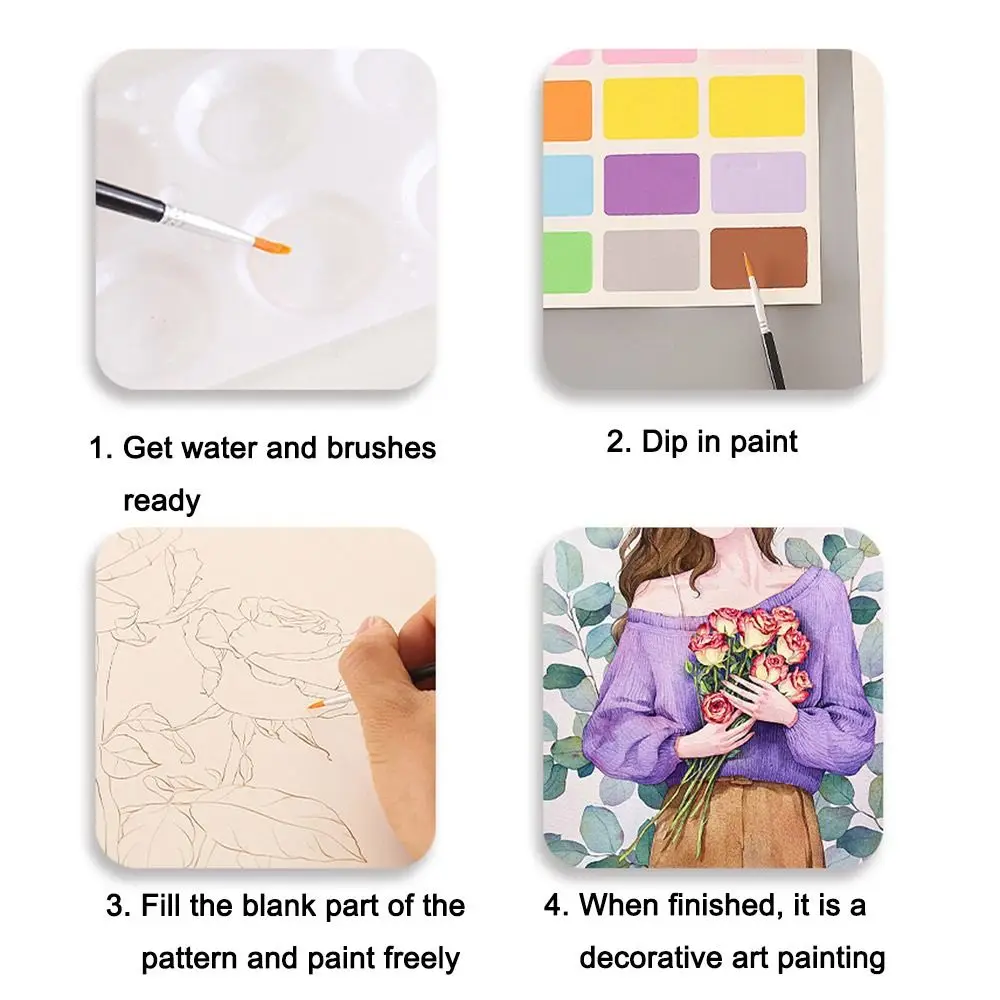 1. Get water and brushes ready

2. Dip in paint

3. Fill the blank part of the pattern and paint freely

4. When finished, it is a decorative art painting