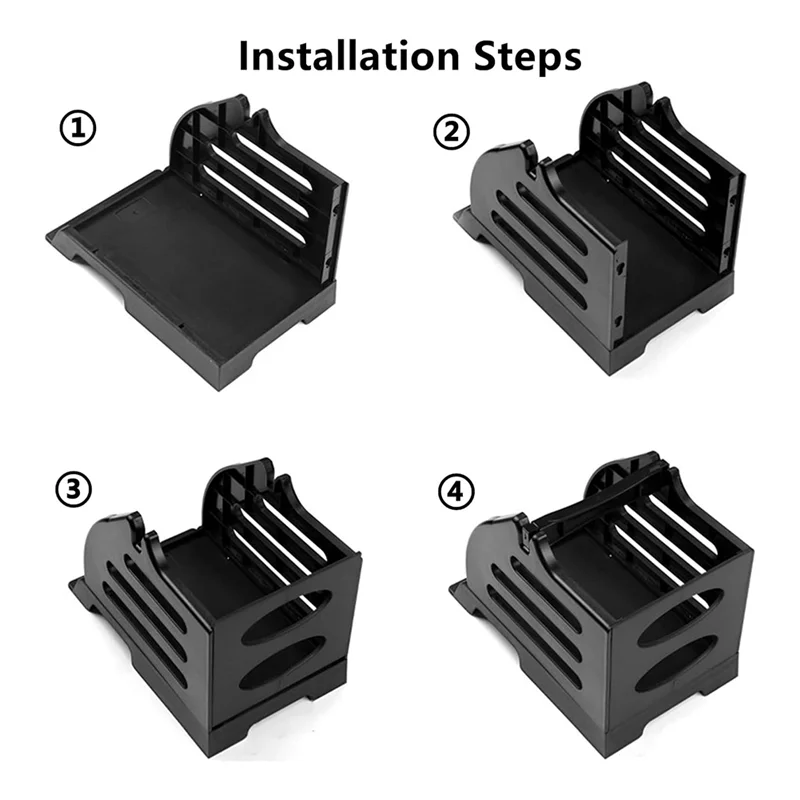 Installation Steps

①

②

③

④