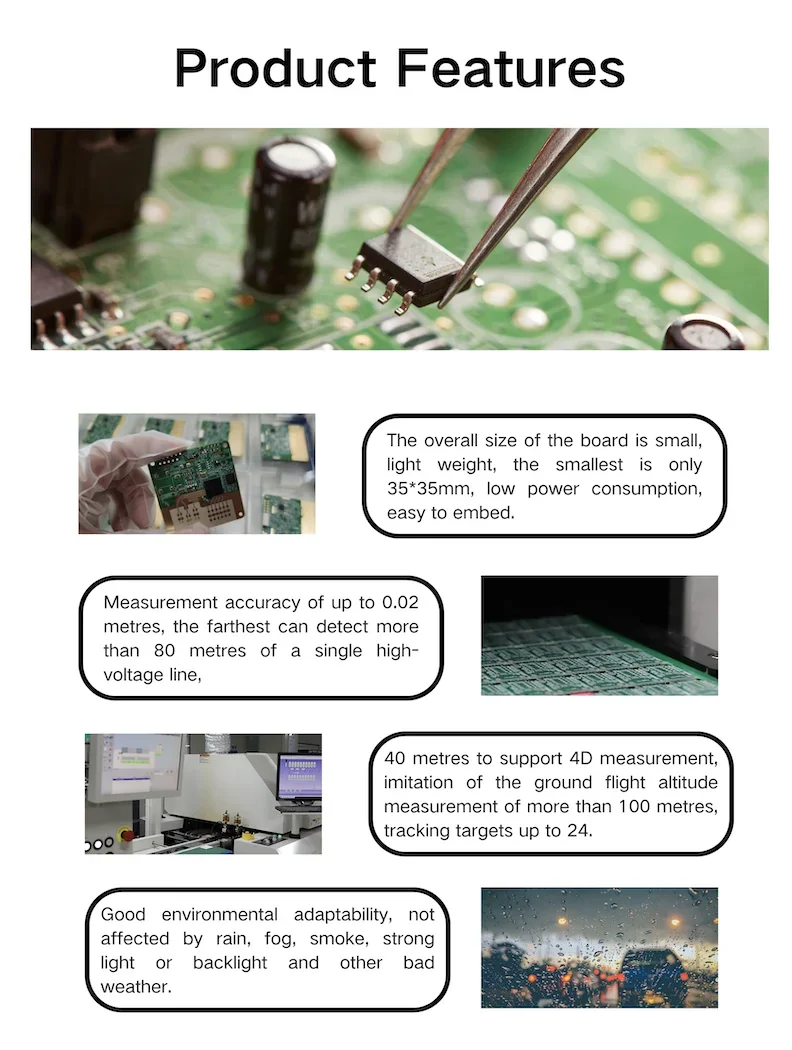 Product Features

The overall size of the board is small, light weight, the smallest is only 35*35mm, low power consumption, easy to embed.

Measurement accuracy of up to 0.02 metres, the farthest can detect more than 80 metres of a single high-voltage line,

40 metres to support 4D measurement, imitation of the ground flight altitude measurement of more than 100 metres, tracking targets up to 24.

Good environmental adaptability, not affected by rain, fog, smoke, strong light or backlight and other bad weather.