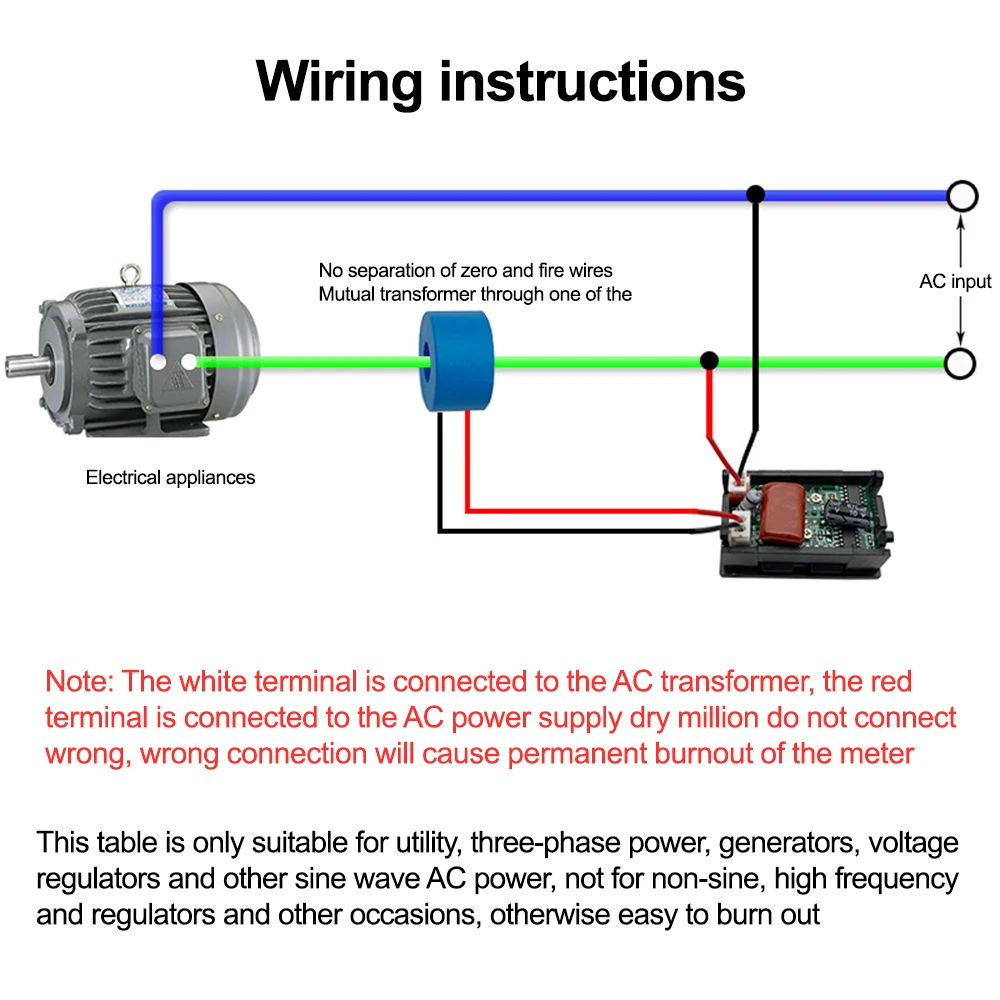 Wiring instructions

No separation of zero and fire wires
Mutual transformer through one of the

AC input

Electrical appliances

Note: The white terminal is connected to the AC transformer, the red terminal is connected to the AC power supply dry million do not connect wrong, wrong connection will cause permanent burnout of the meter

This table is only suitable for utility, three-phase power, generators, voltage regulators and other sine wave AC power, not for non-sine, high frequency and regulators and other occasions, otherwise easy to burn out