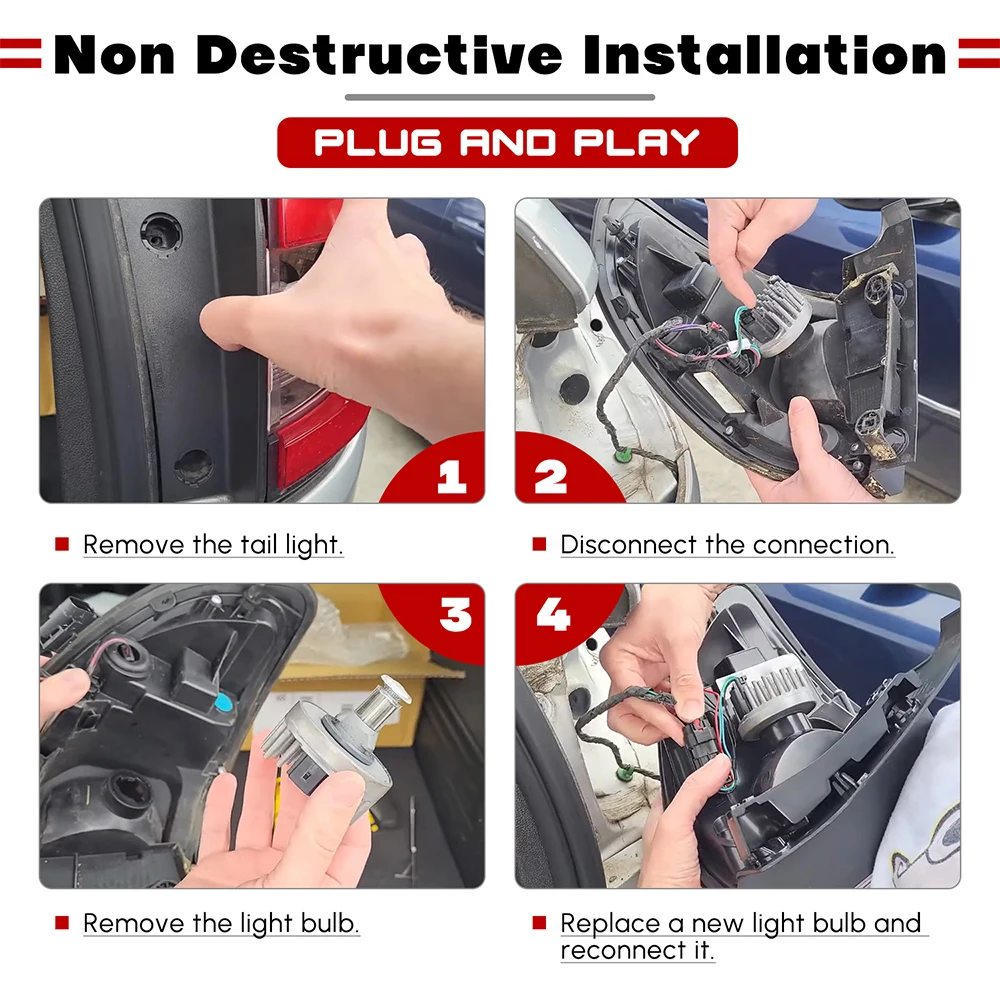 Non Destructive Installation

PLUG AND PLAY

1

2

Remove the tail light.

Disconnect the connection.

3

4

Remove the light bulb.

Replace a new light bulb and reconnect it.