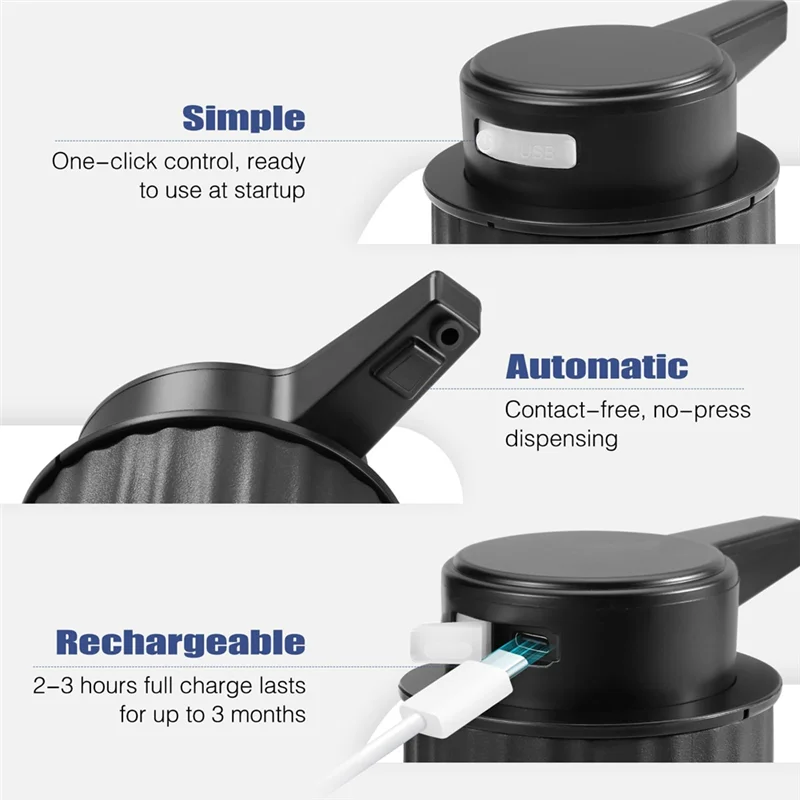 Simple
One-click control, ready to use at startup

USB

Automatic
Contact-free, no-press dispensing

Rechargeable
2-3 hours full charge lasts for up to 3 months