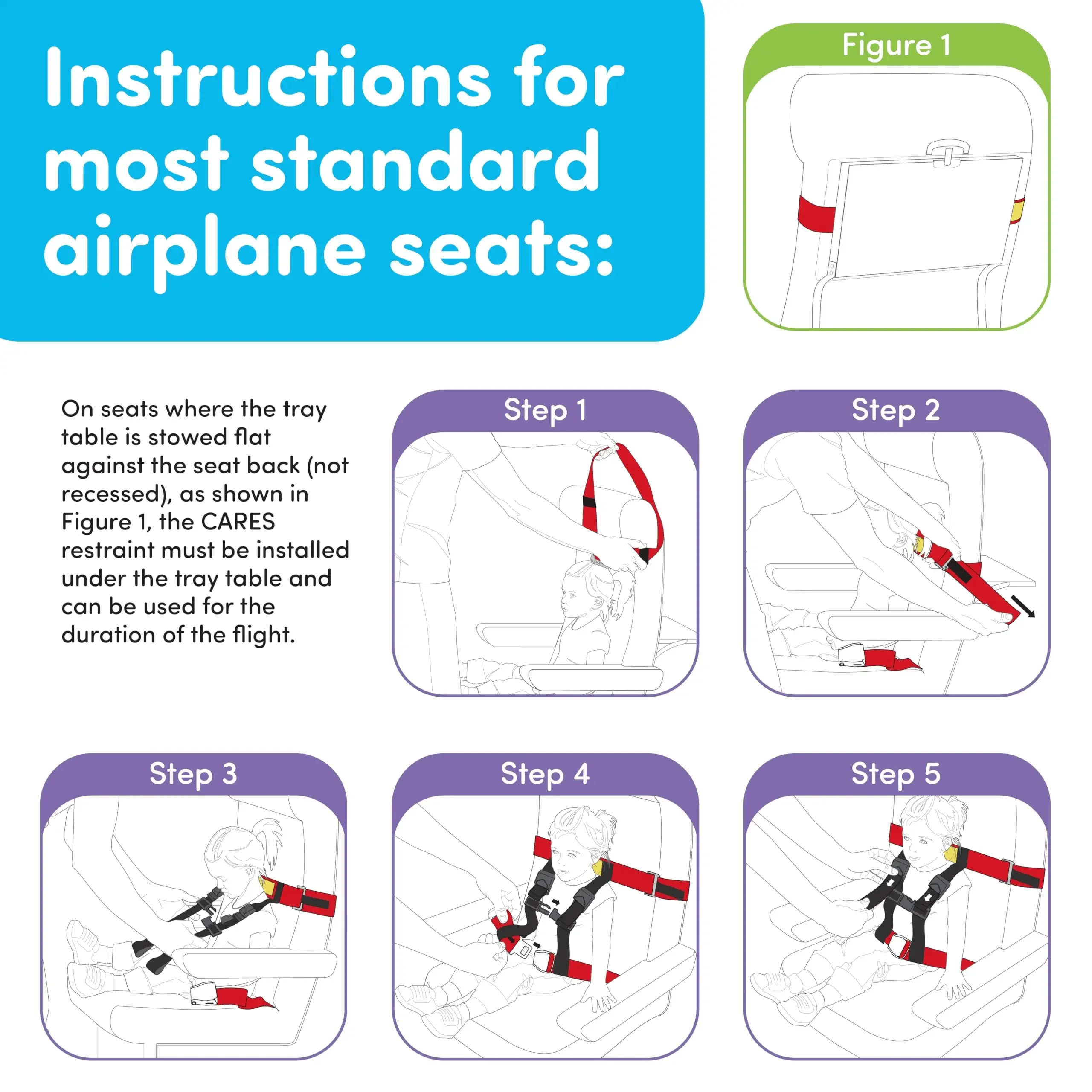 Instructions for most standard airplane seats:

Figure 1

On seats where the tray table is stowed flat against the seat back (not recessed), as shown in Figure 1, the CARES restraint must be installed under the tray table and can be used for the duration of the flight.

Step 1

Step 2

Step 3

Step 4

Step 5