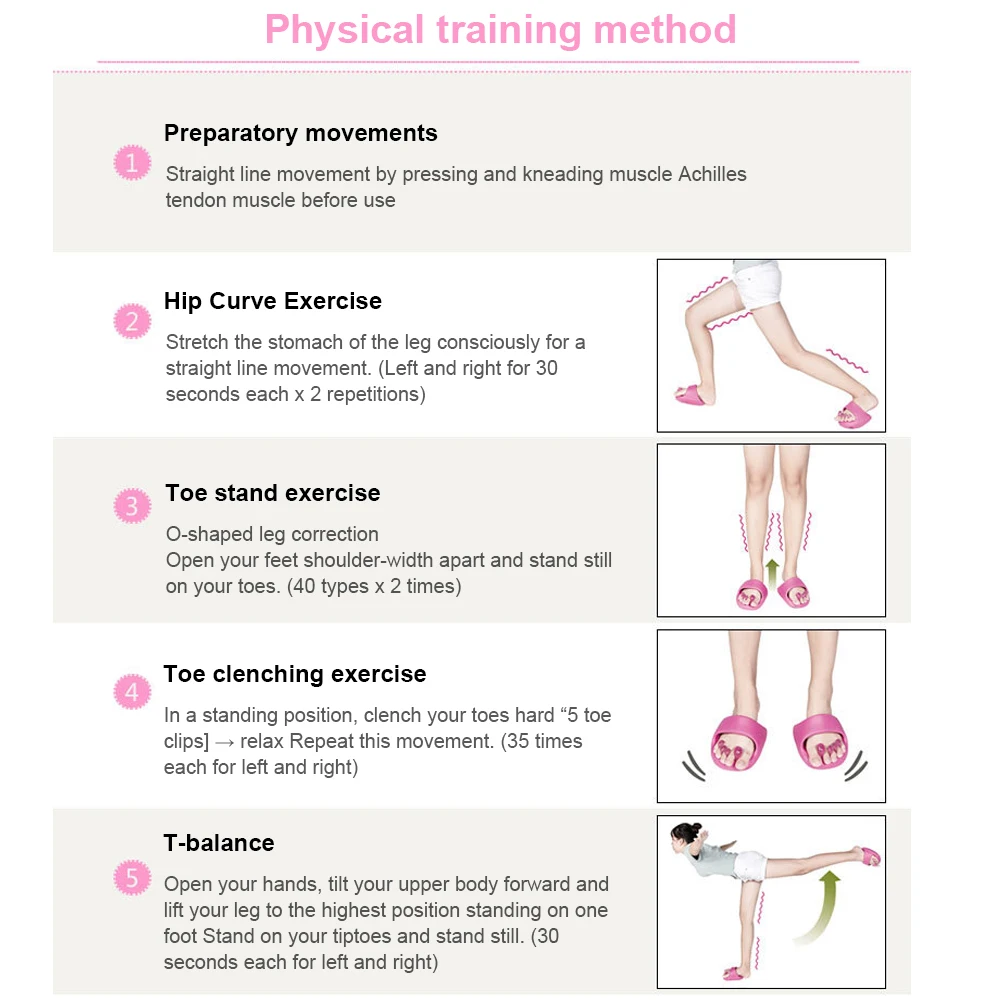 Physical training method

1

Preparatory movements

Straight line movement by pressing and kneading muscle Achilles tendon muscle before use

2

Hip Curve Exercise

Stretch the stomach of the leg consciously for a straight line movement. (Left and right for 30 seconds each x 2 repetitions)

3

Toe stand exercise

O-shaped leg correction
Open your feet shoulder-width apart and stand still on your toes. (40 types x 2 times)

4

Toe clenching exercise

In a standing position, clench your toes hard “5 toe clips] → relax Repeat this movement. (35 times each for left and right)

5

T-balance

Open your hands, tilt your upper body forward and lift your leg to the highest position standing on one foot Stand on your tiptoes and stand still. (30 seconds each for left and right)