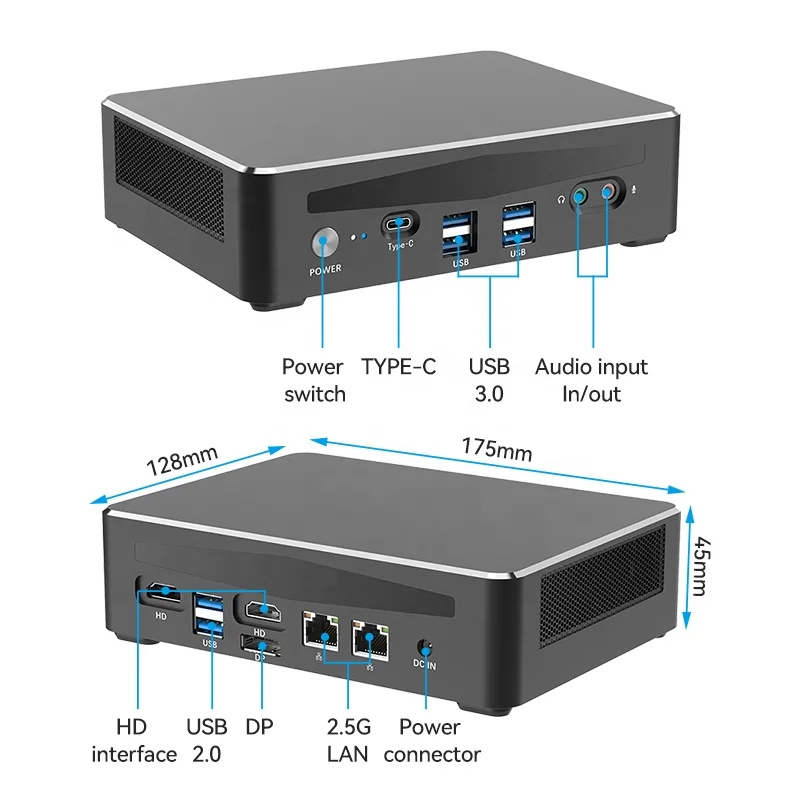 POWER

Type-C

USB

USB

Power switch

TYPE-C

USB 3.0

Audio input In/out

128mm

175mm

45mm

HD

USB

HD

DP

DC IN

HD interface

USB 2.0

DP

2.5G LAN

Power connector