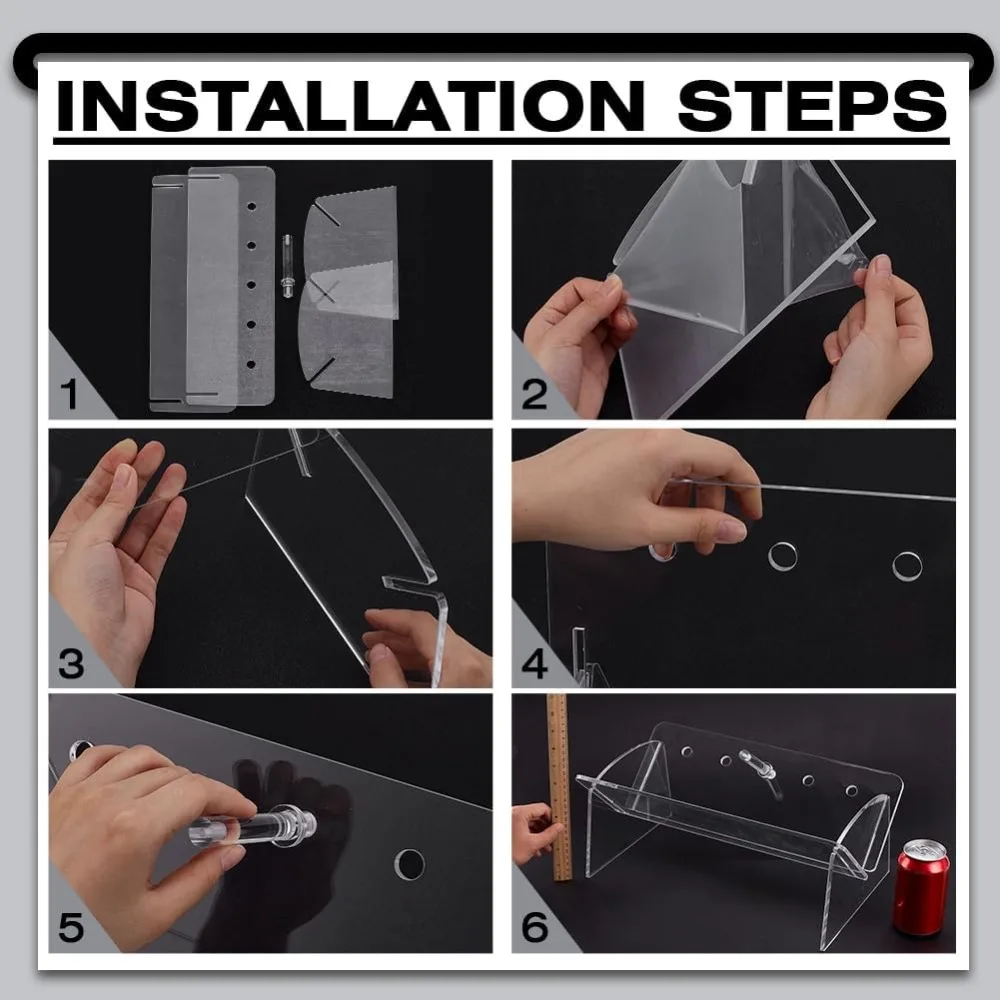 INSTALLATION STEPS

1

2

3

4

5

6