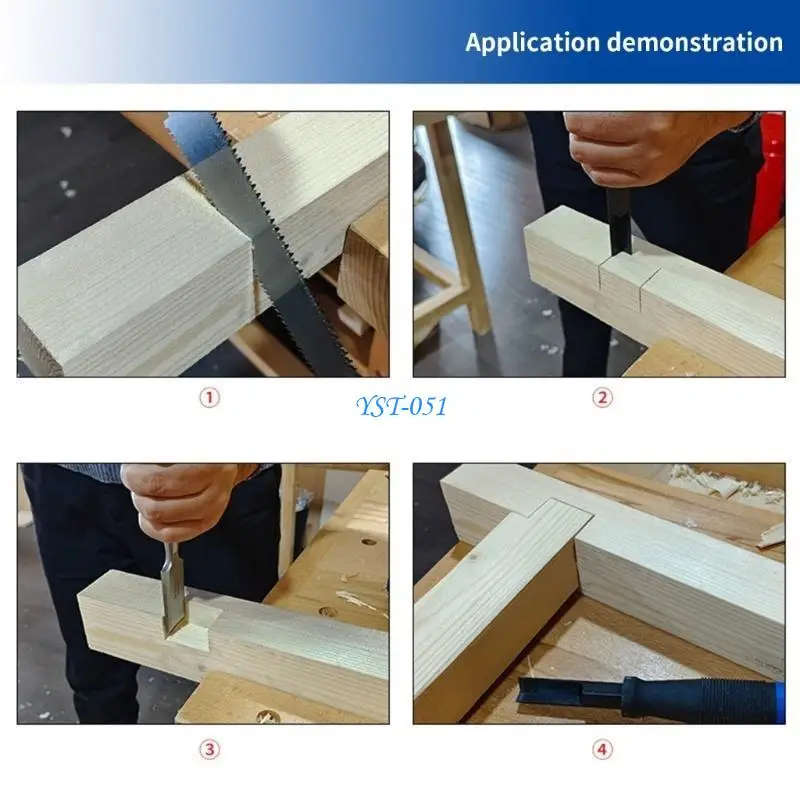 Application demonstration

①

YST-051

②

③

④