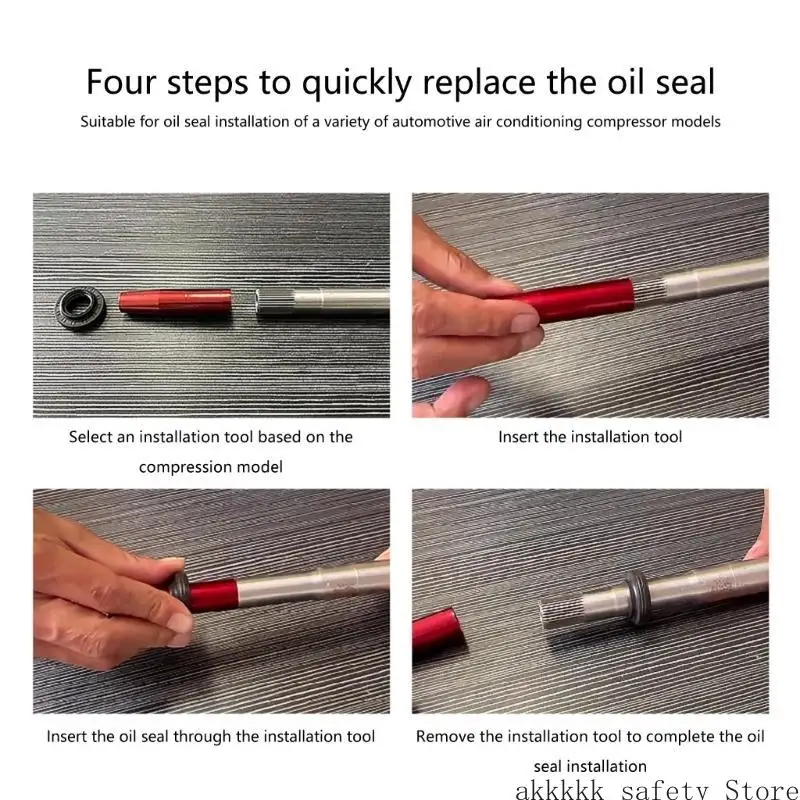 Four steps to quickly replace the oil seal

Suitable for oil seal installation of a variety of automotive air conditioning compressor models

Select an installation tool based on the compression model

Insert the installation tool

Insert the oil seal through the installation tool

Remove the installation tool to complete the oil seal installation

akkkkk safety Store